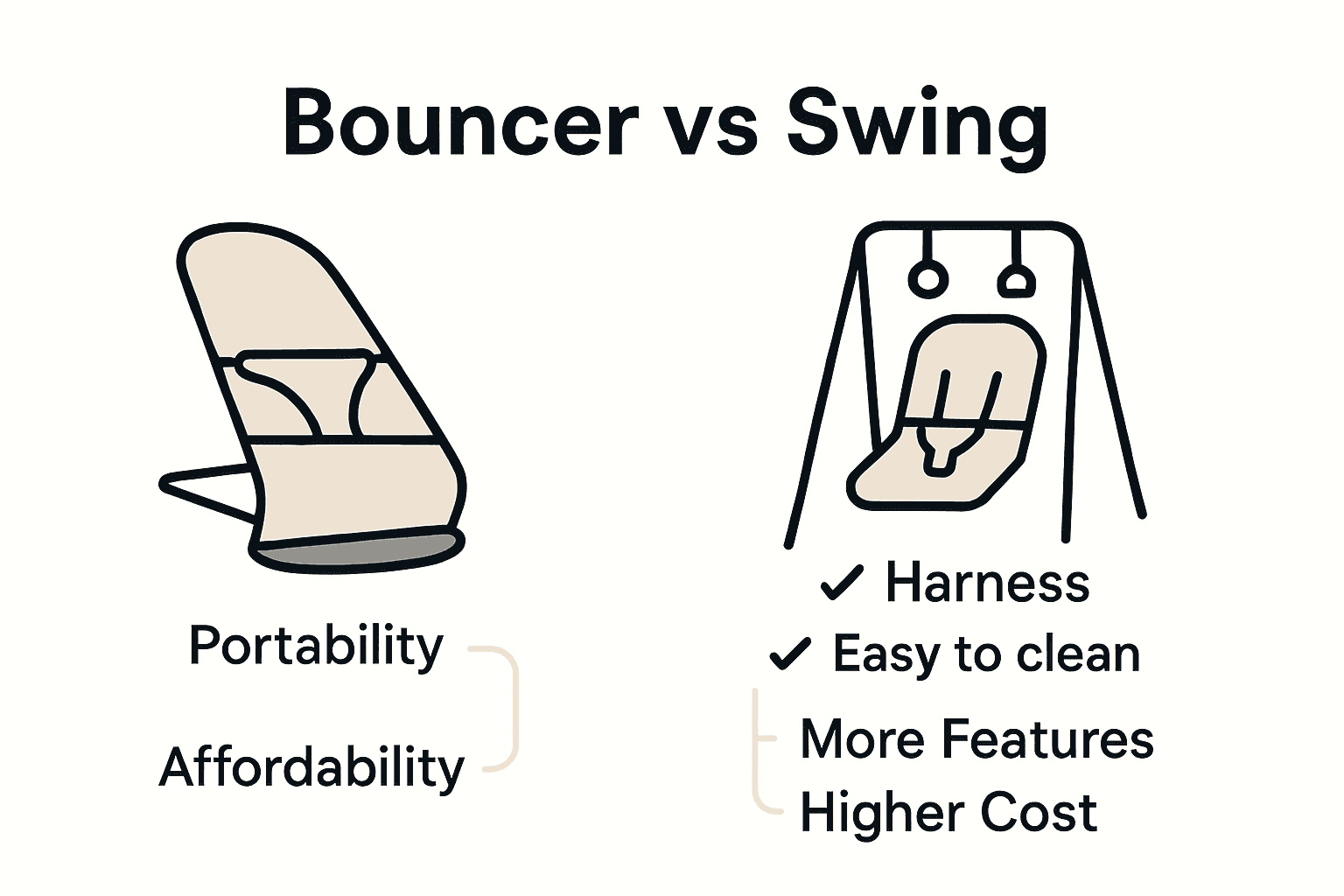 Bouncer vs Swing

Portability

Affordability

✓ Harness
✓ Easy to clean

More Features
Higher Cost