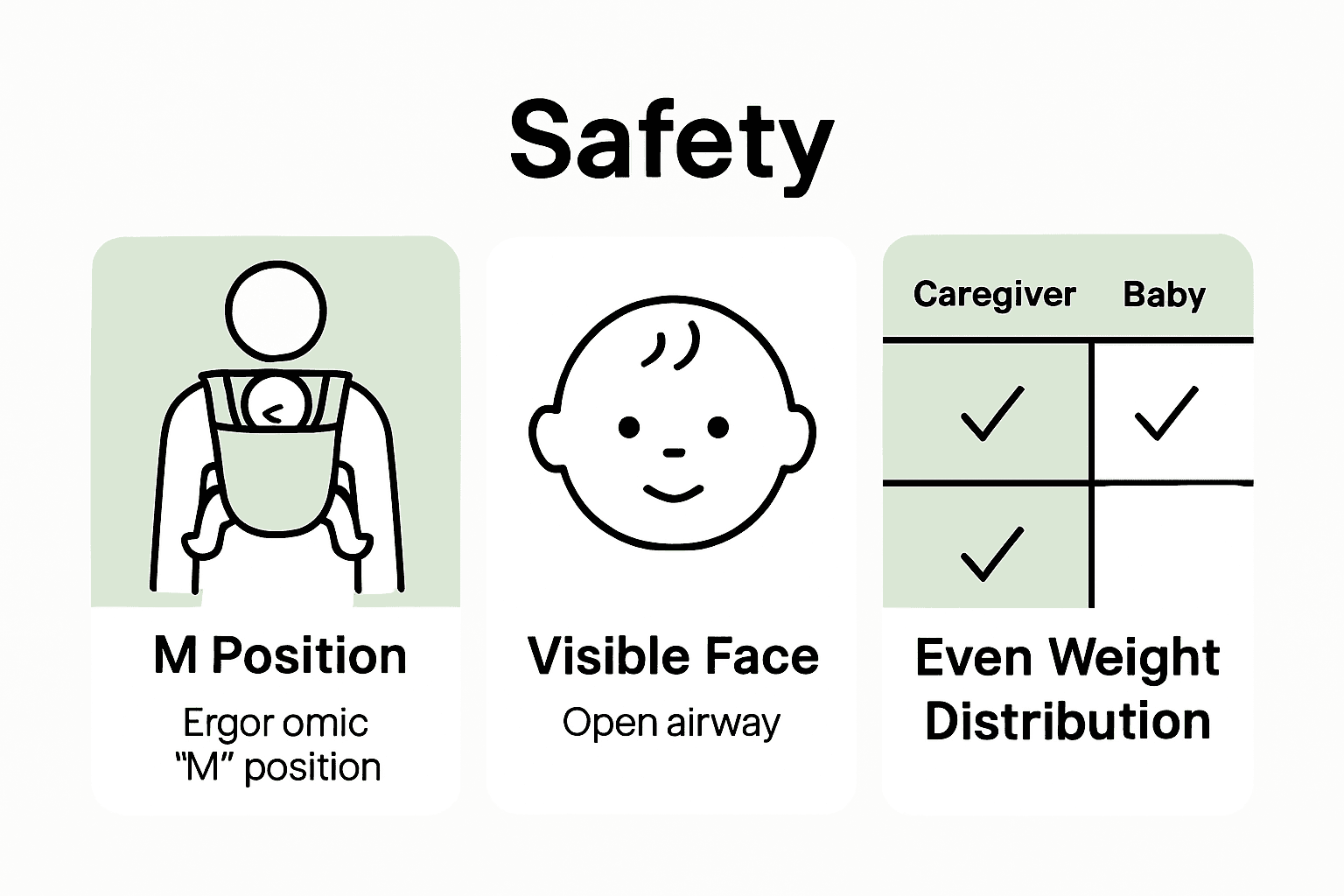 Safety

M Position

Ergor omic "M" position

Visible Face

Open airway

| Caregiver | Baby |
|---|---|
| ✓ | ✓ |
| ✓ | |

Even Weight Distribution