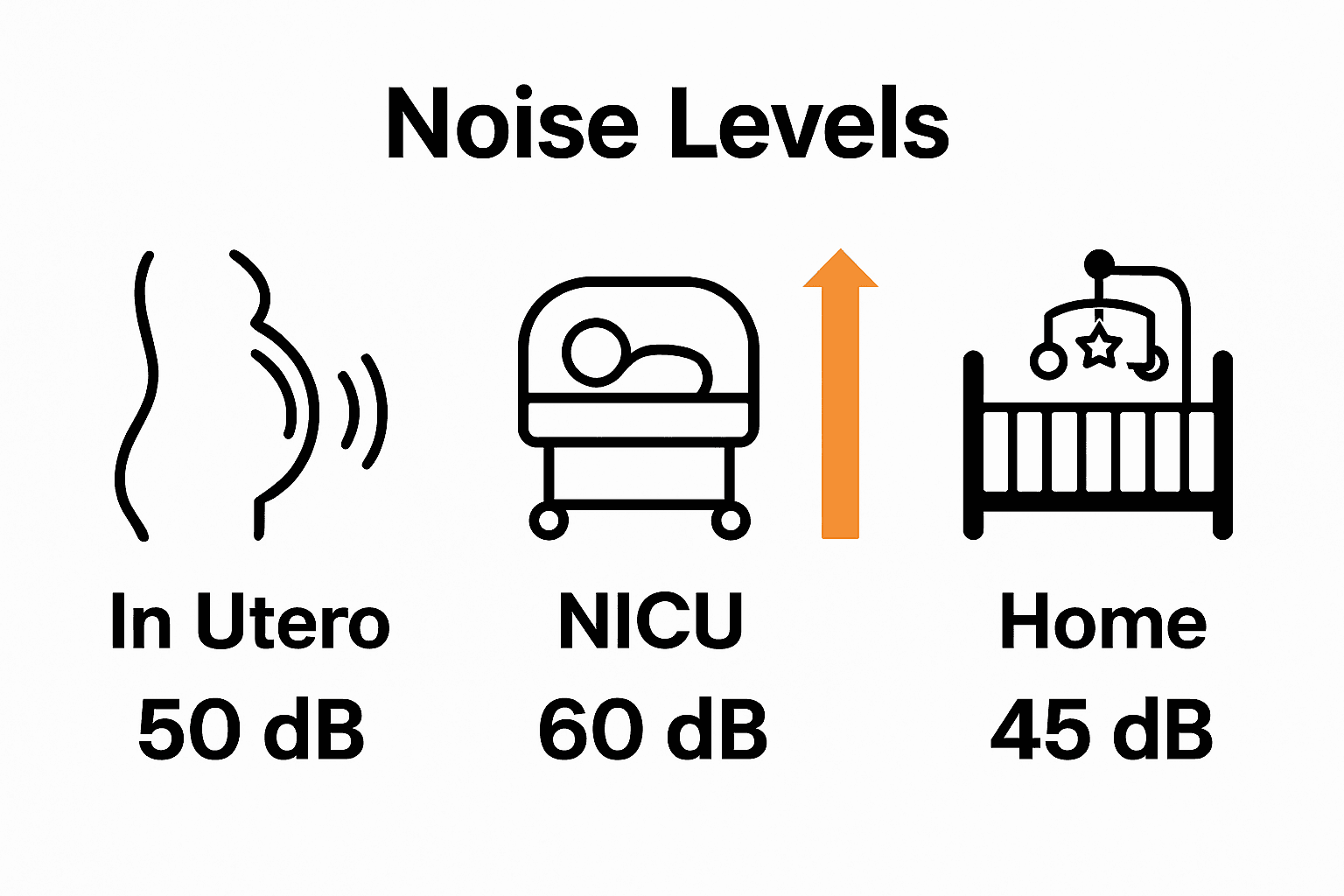 Noise Levels

In Utero
50 dB

NICU
60 dB

Home
45 dB