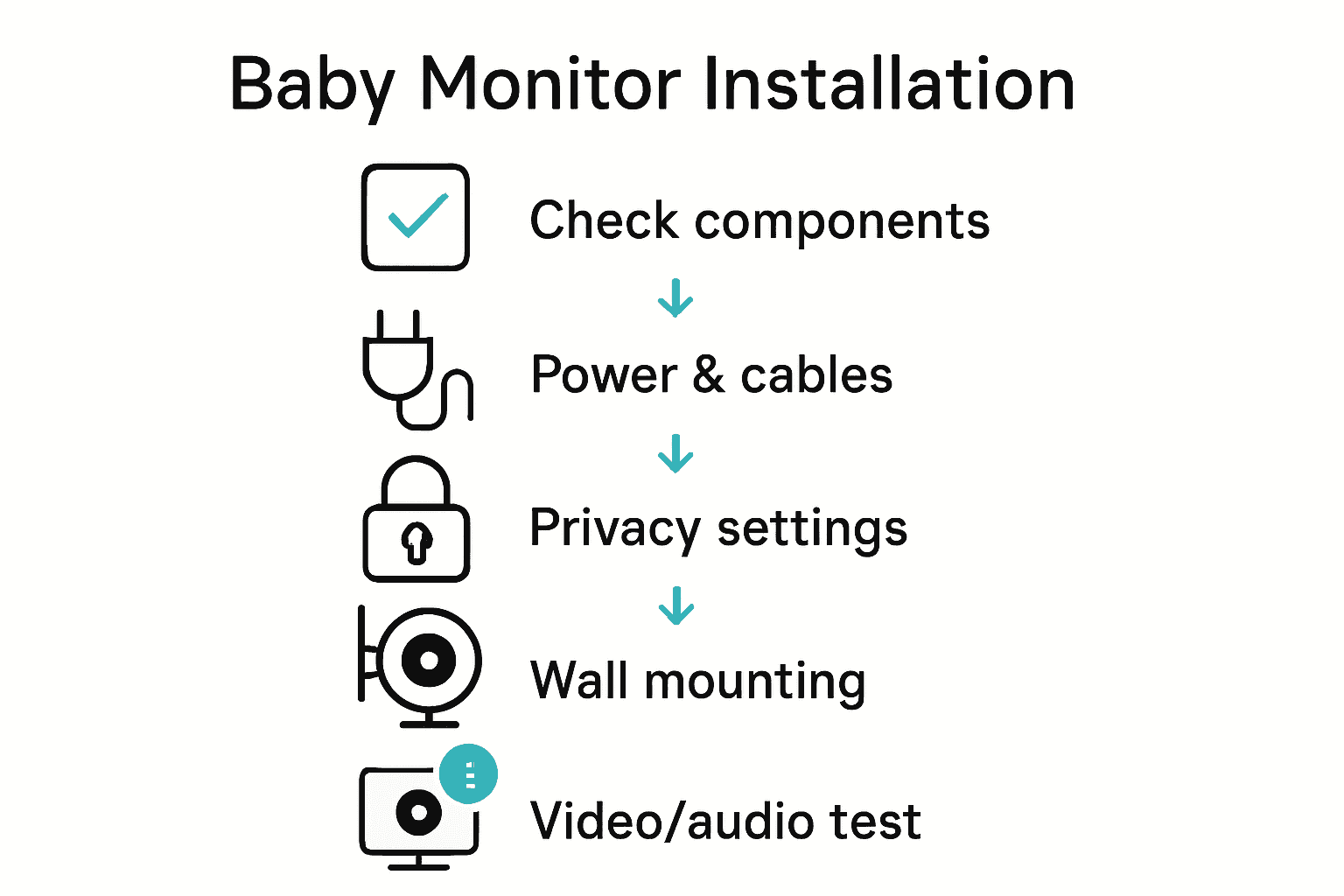 Baby Monitor Installation

Check components

Power & cables

Privacy settings

Wall mounting

Video/audio test