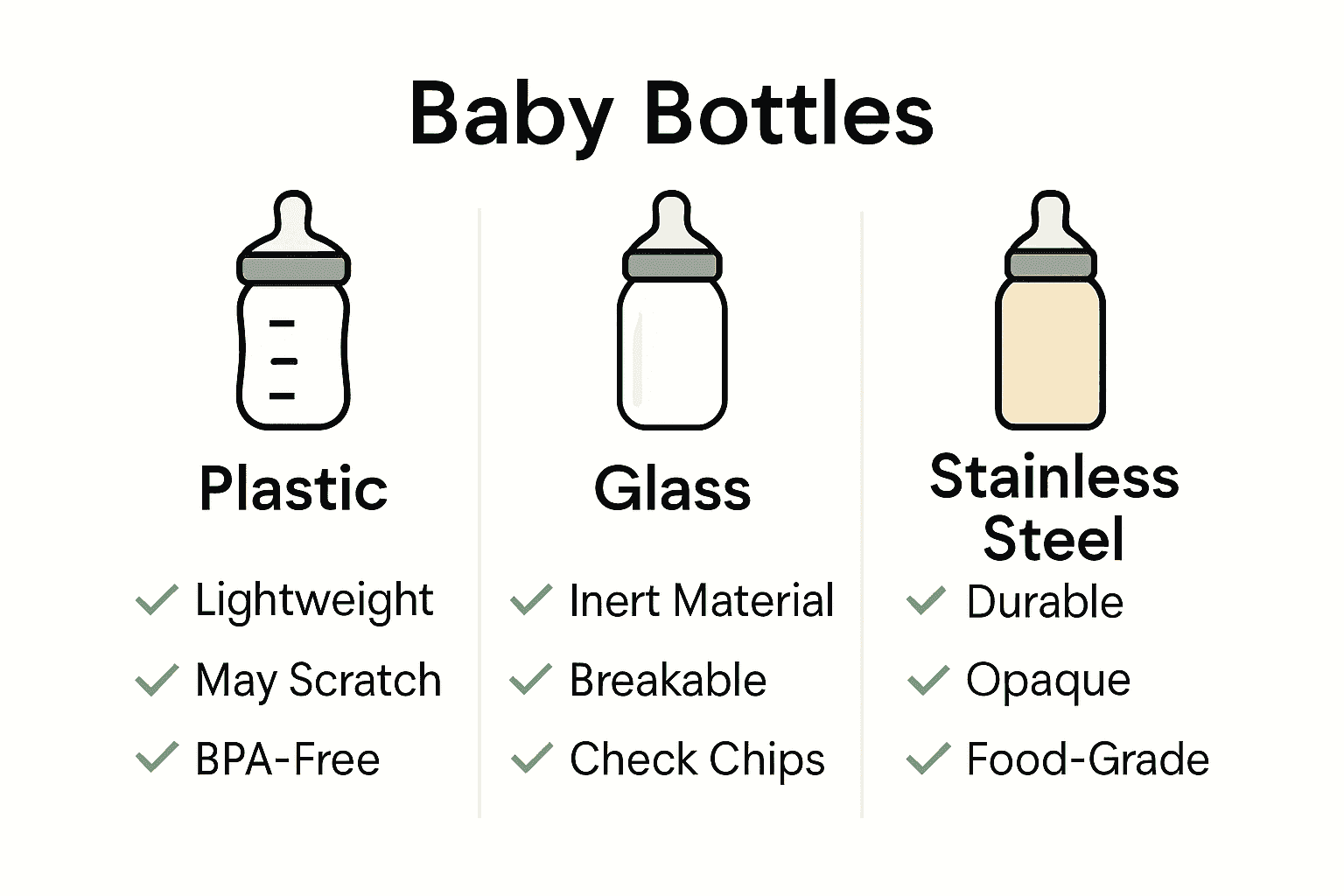 Baby Bottles

Plastic

✓ Lightweight
✓ May Scratch
✓ BPA-Free

Glass

✓ Inert Material
✓ Breakable
✓ Check Chips

Stainless Steel

✓ Durable
✓ Opaque
✓ Food-Grade