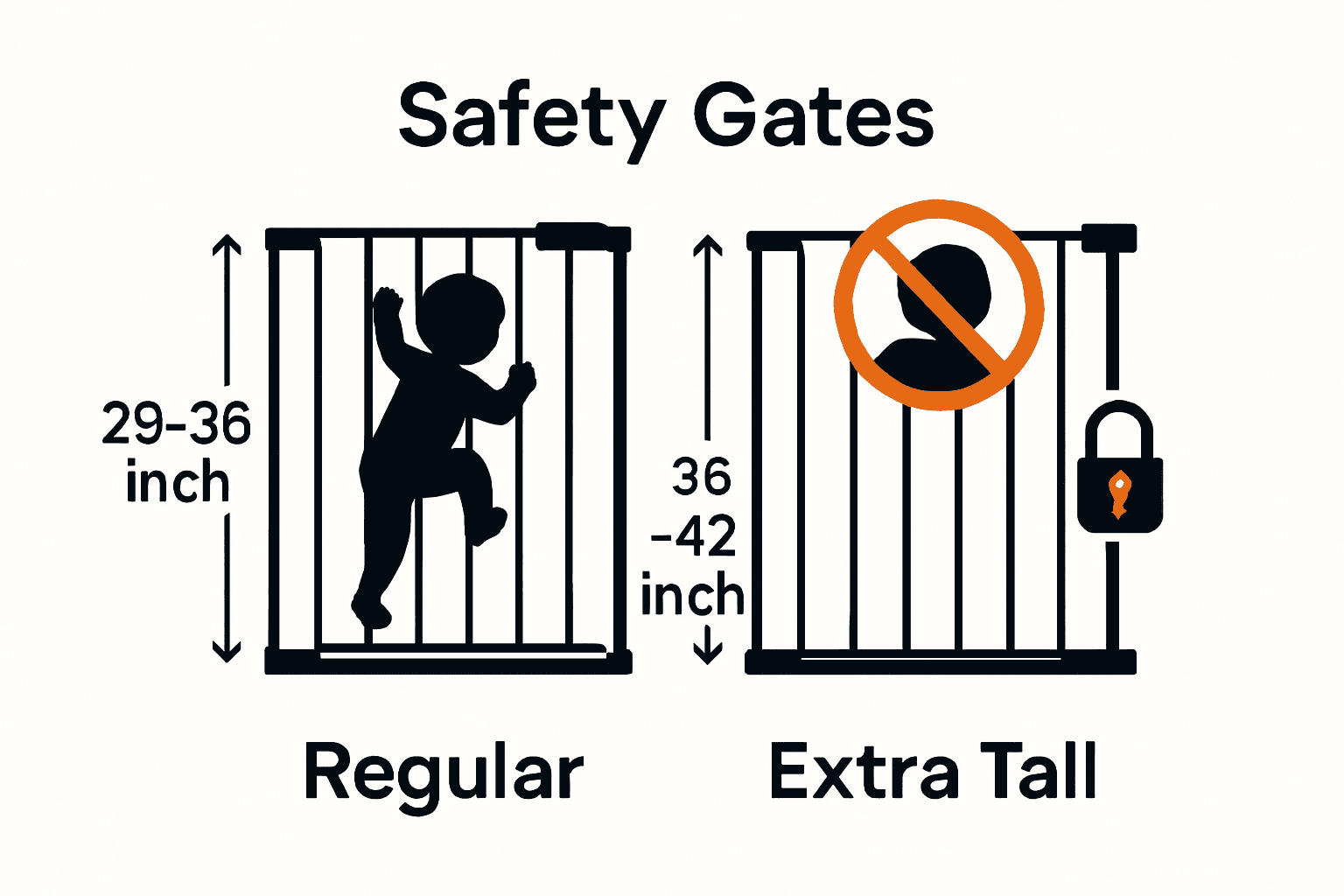 Safety Gates

29-36 inch

36 -42 inch

Regular

Extra Tall