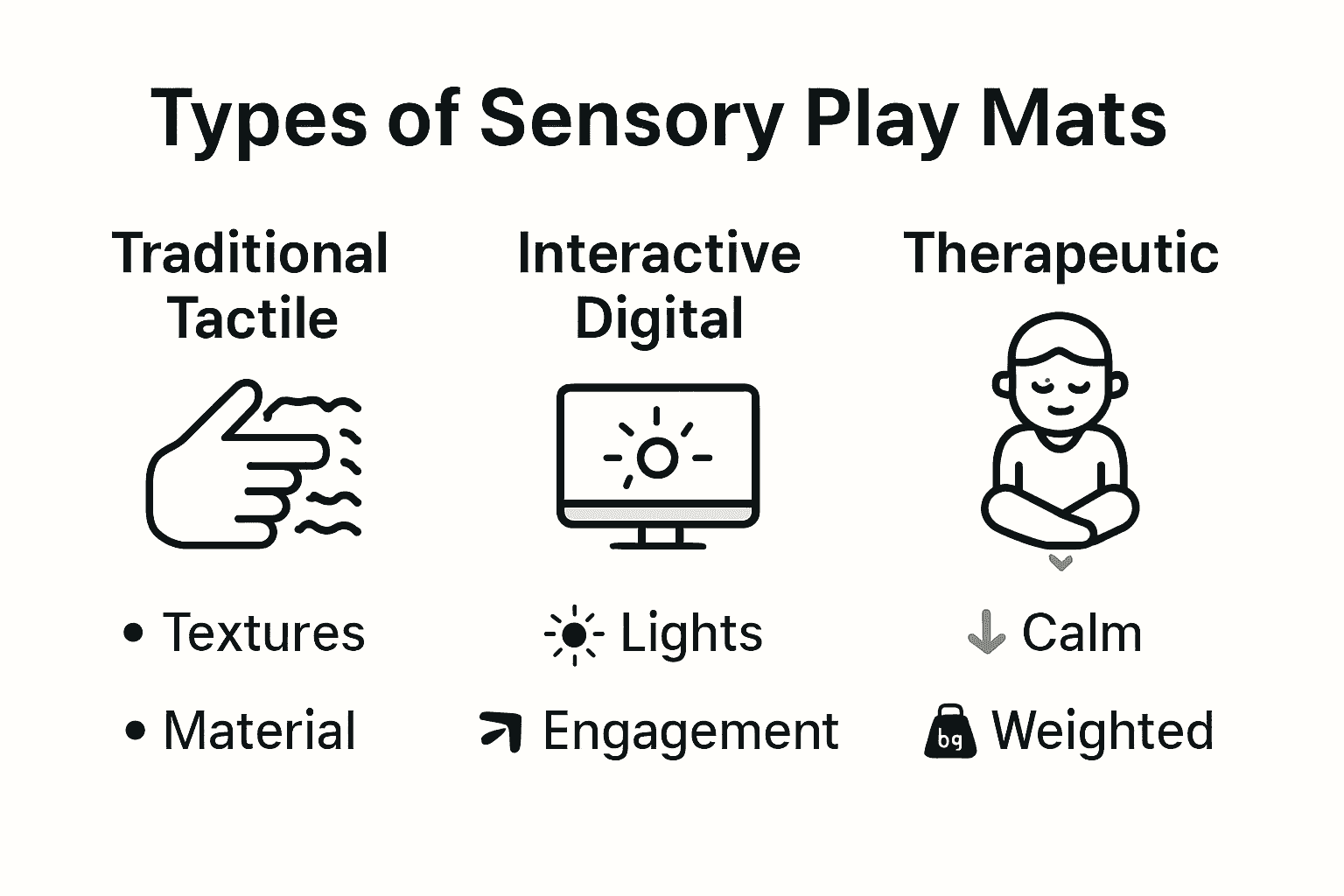 Types of Sensory Play Mats

Traditional Tactile

• Textures

• Material

Interactive Digital

Lights

Engagement

Therapeutic

Calm

bg Weighted