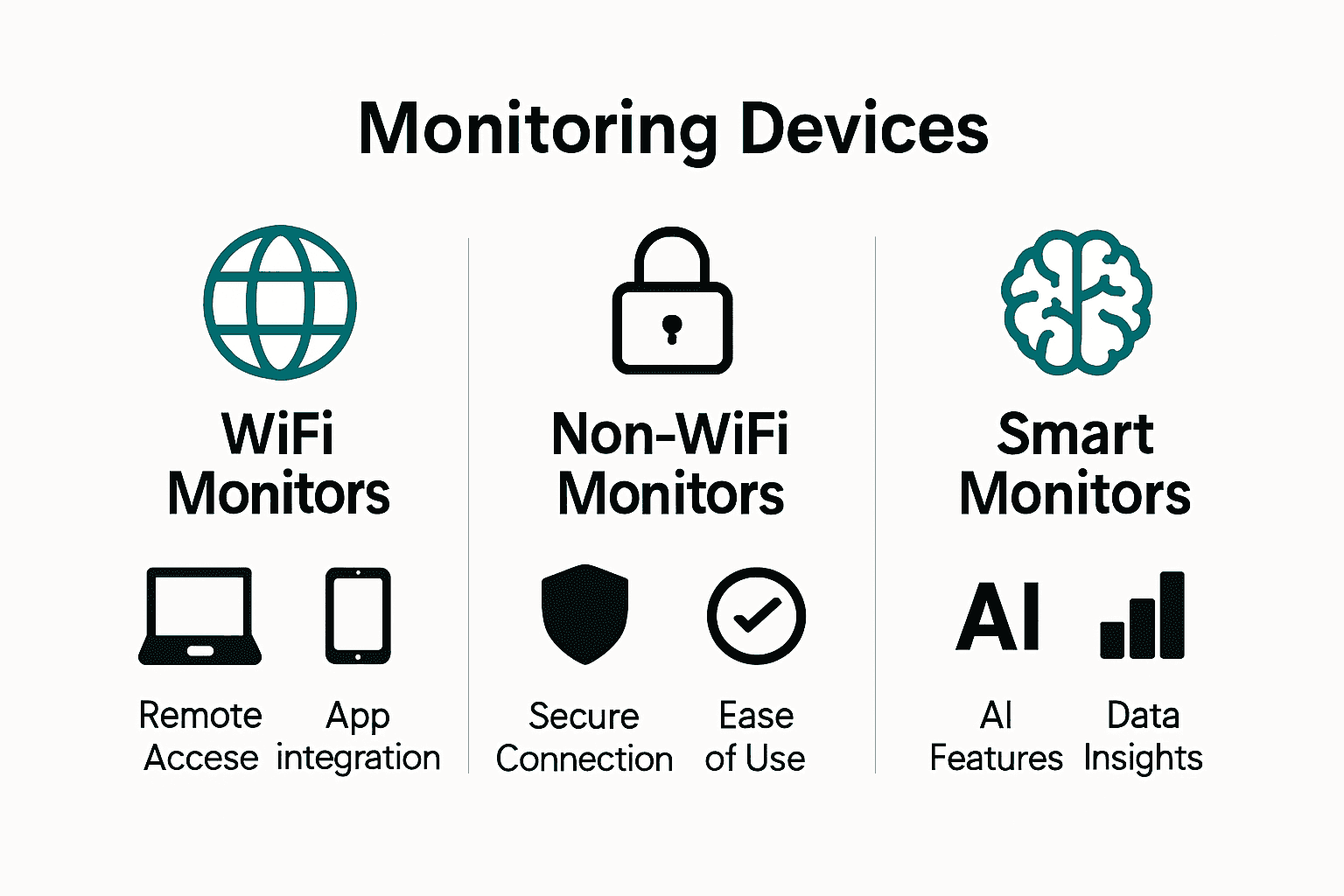 Monitoring Devices

WiFi Monitors

Remote Accese

App integration

Non-WiFi Monitors

Secure Connection

Ease of Use

Smart Monitors

AI

AI Features

Data Insights