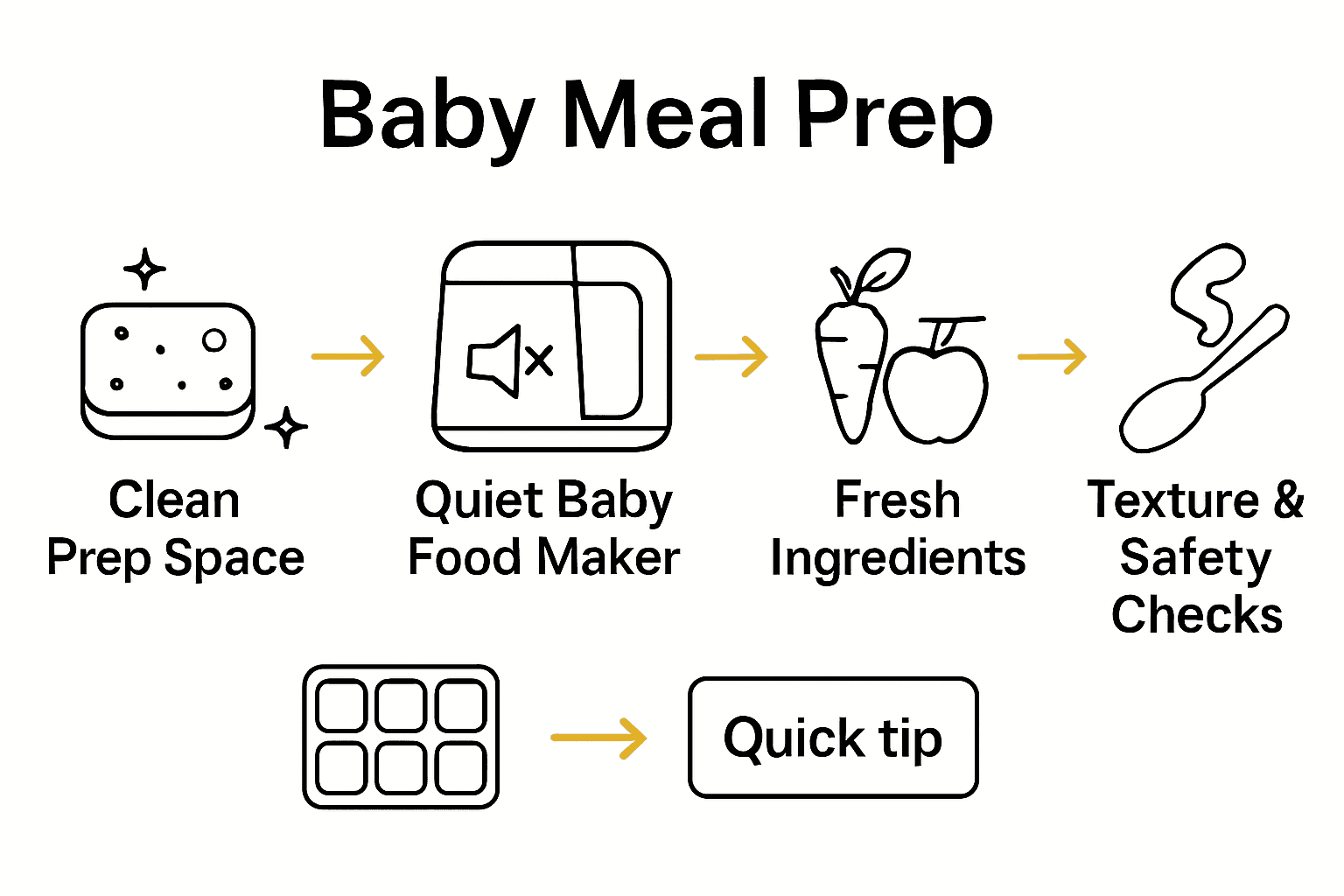 Baby Meal Prep

Clean Prep Space

Quiet Baby Food Maker

Fresh Ingredients

Texture & Safety Checks

Quick tip