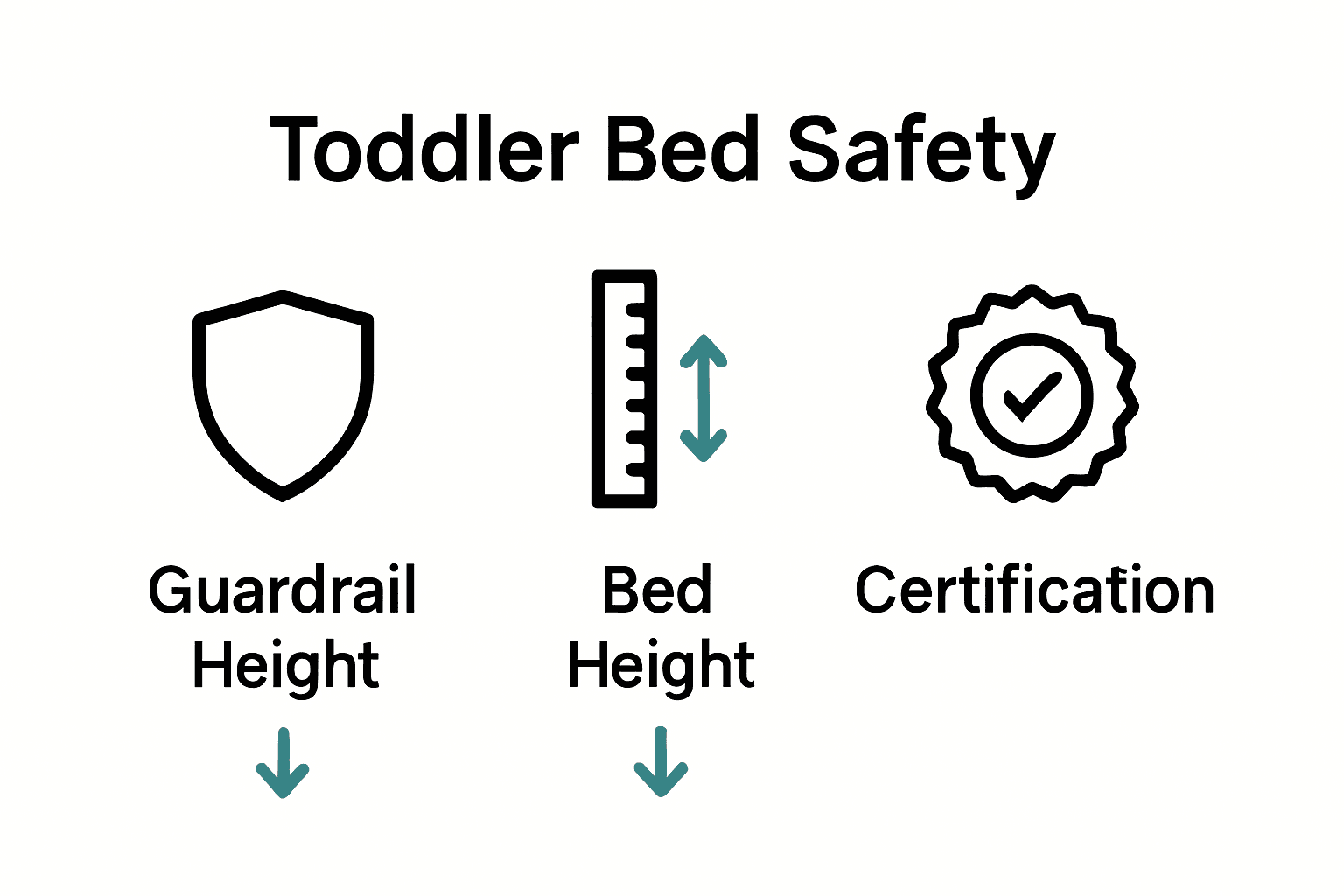 Toddler Bed Safety

Guardrail Height

Bed Height

Certification