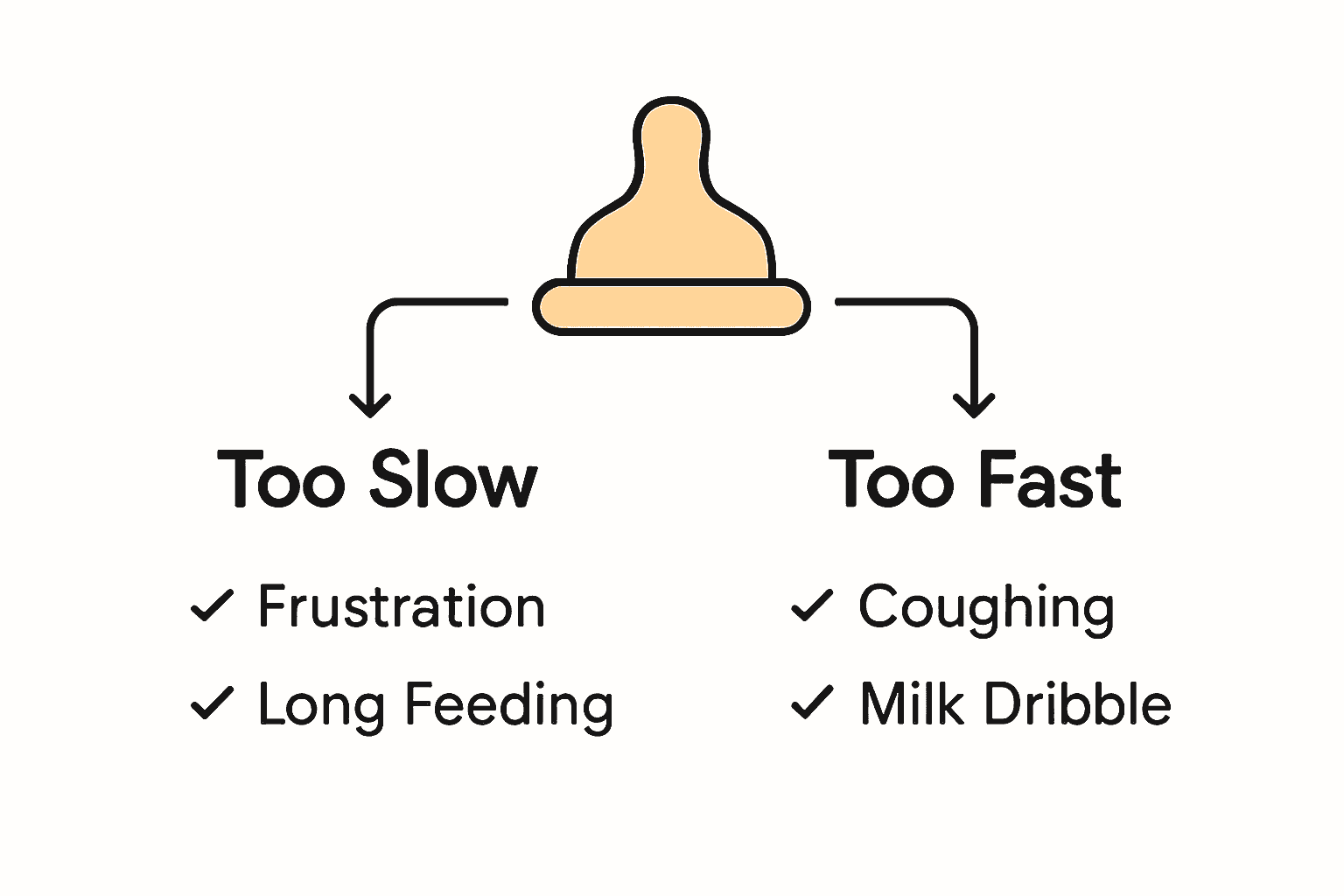 Too Slow

✓ Frustration
✓ Long Feeding

Too Fast

✓ Coughing
✓ Milk Dribble