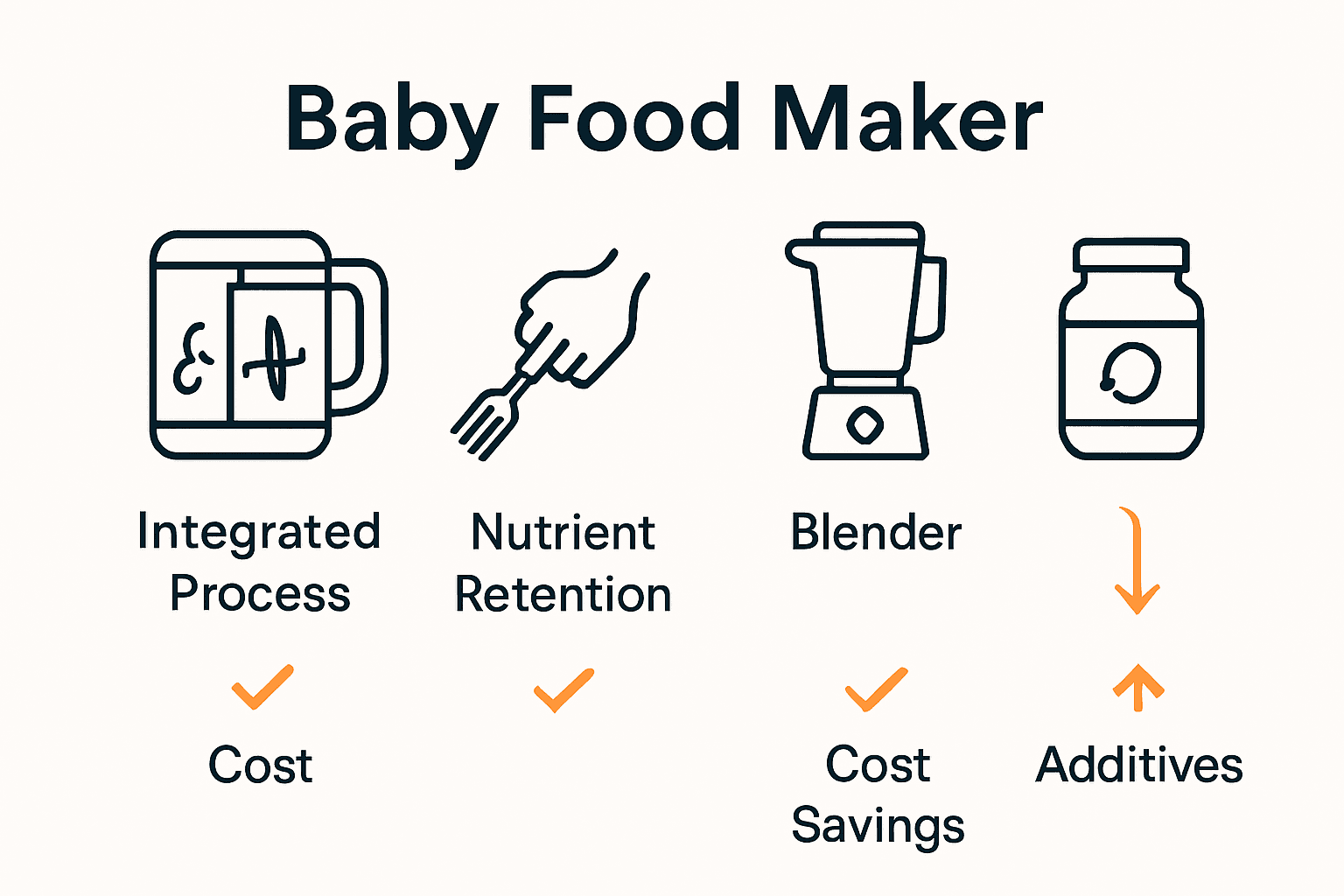 Baby Food Maker

Integrated Process

Nutrient Retention

Blender

Cost

Cost Savings

Additives