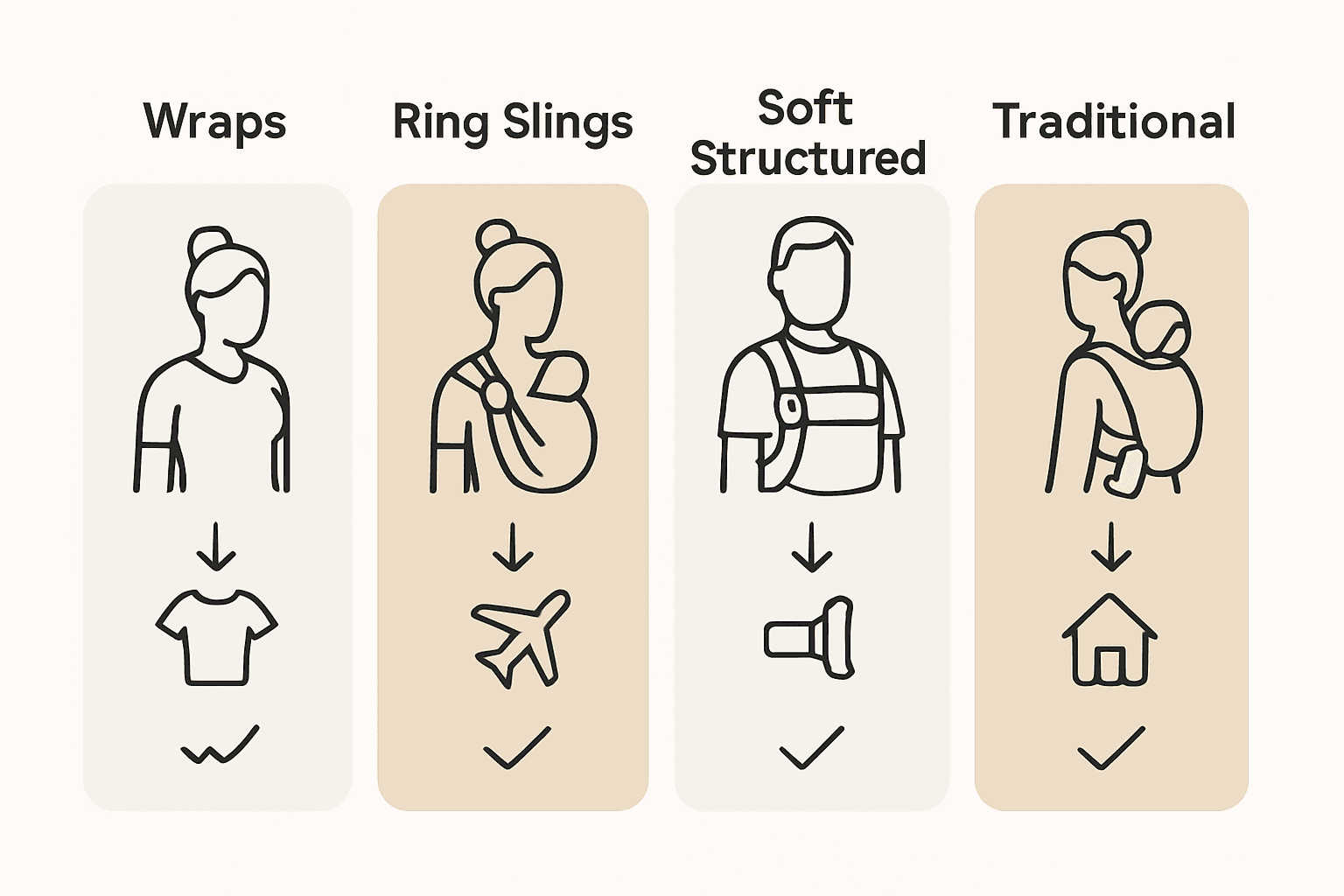 Wraps

Ring Slings

Soft Structured

Traditional