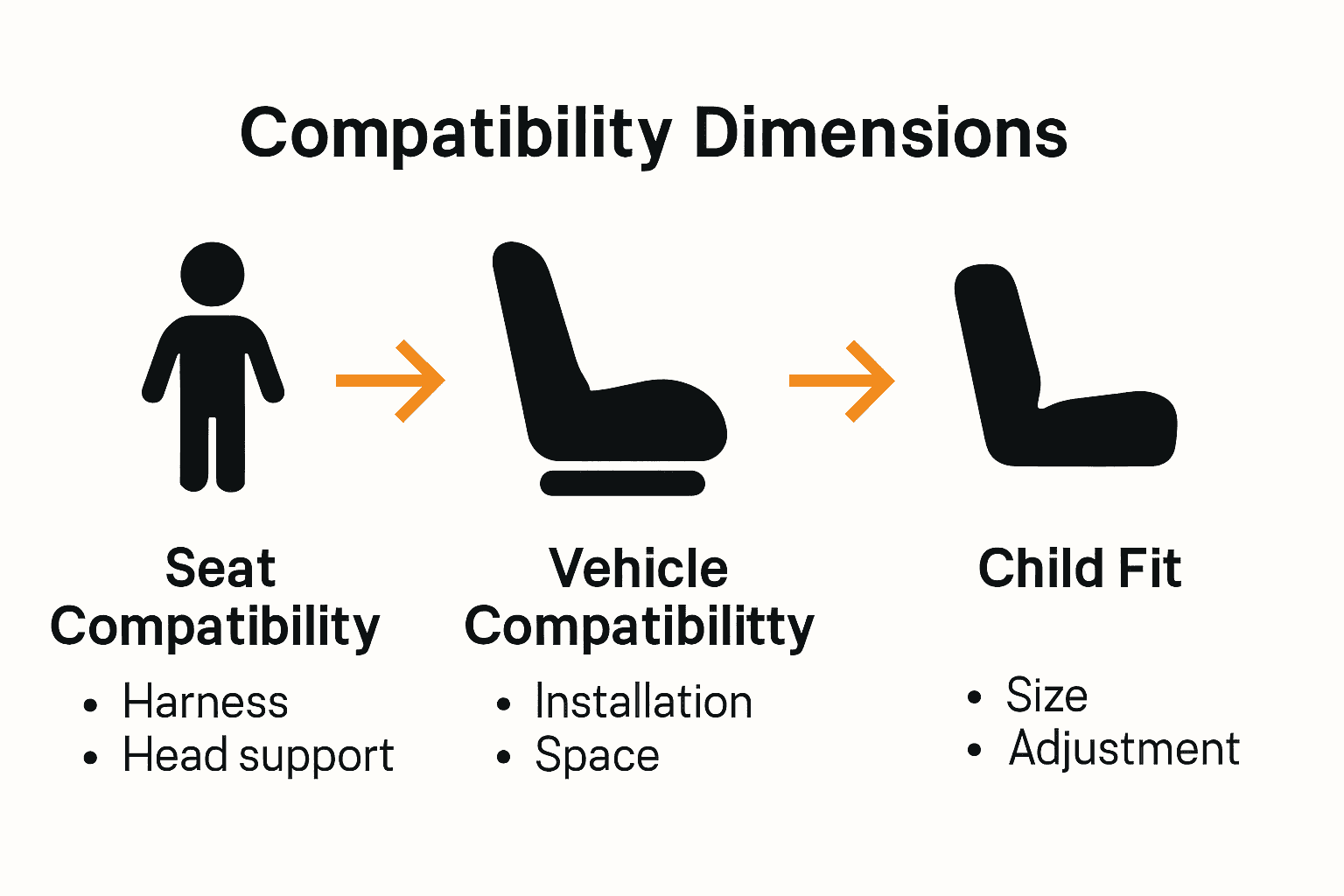 Compatibility Dimensions

Seat Compatibility
• Harness
• Head support

Vehicle Compatibilitty
• Installation
• Space

Child Fit
• Size
• Adjustment