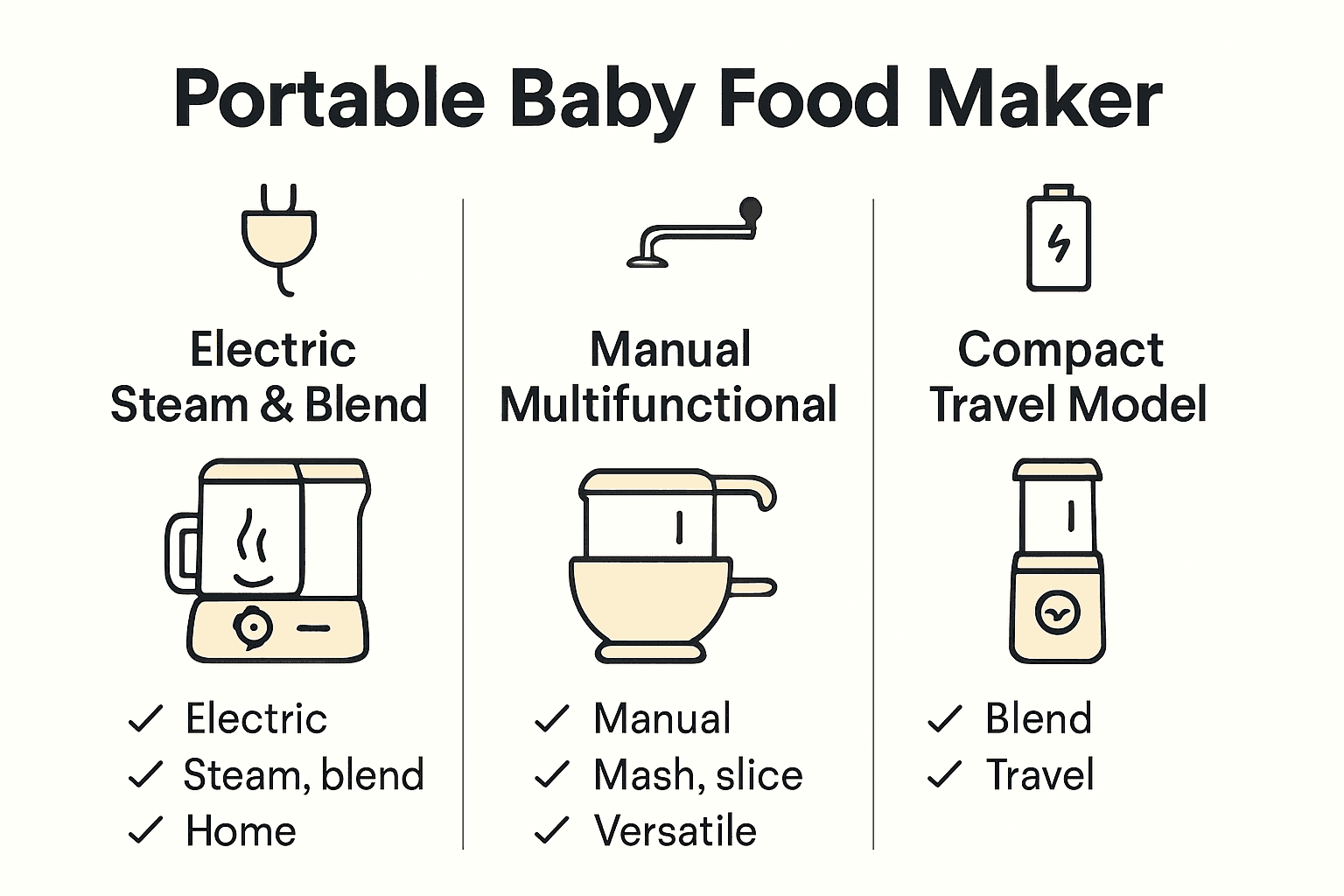 Portable Baby Food Maker

Electric Steam & Blend

✓ Electric
✓ Steam, blend
✓ Home

Manual Multifunctional

✓ Manual
✓ Mash, slice
✓ Versatile

Compact Travel Model

✓ Blend
✓ Travel