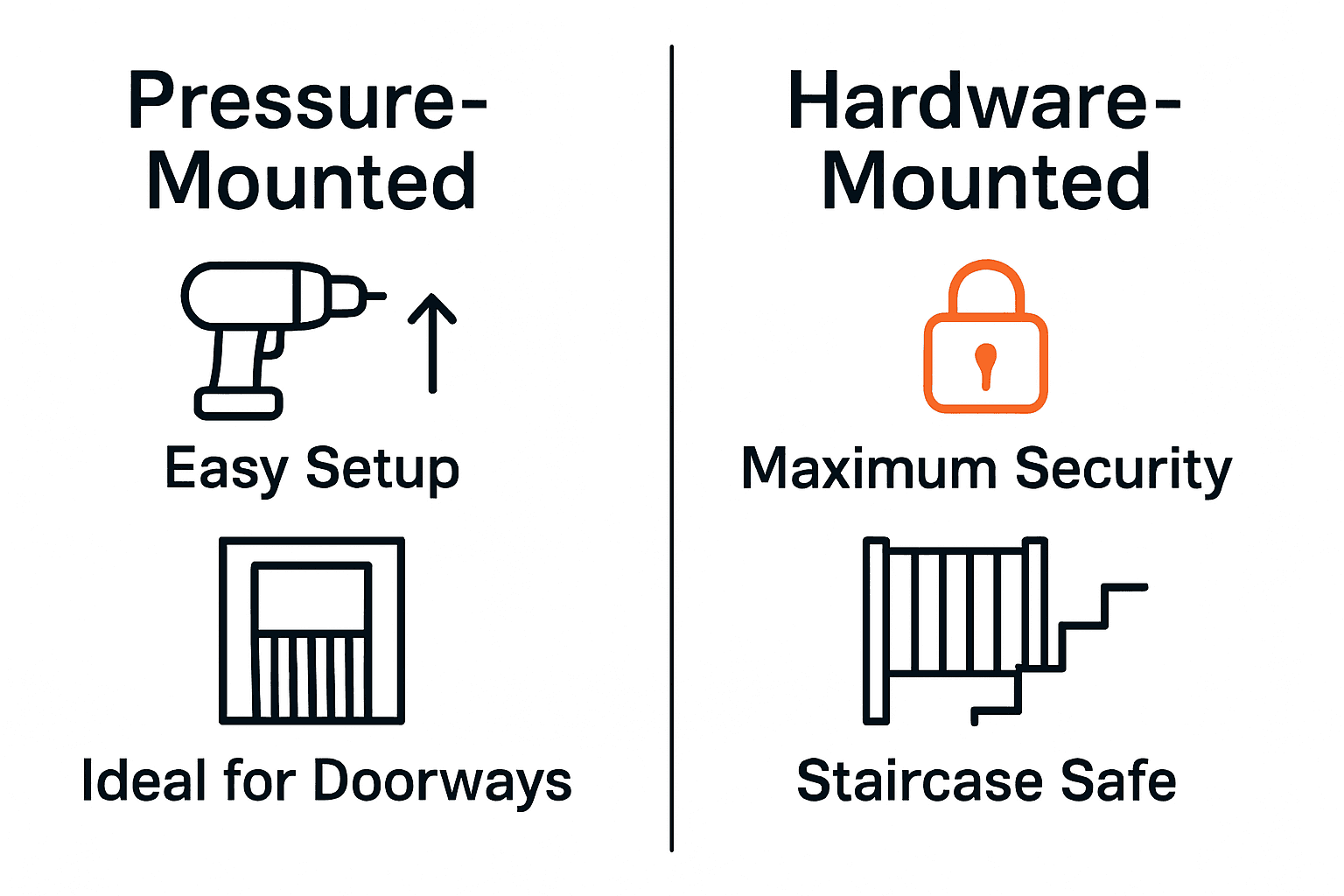 Pressure-Mounted

Easy Setup

Ideal for Doorways

Hardware-Mounted

Maximum Security

Staircase Safe