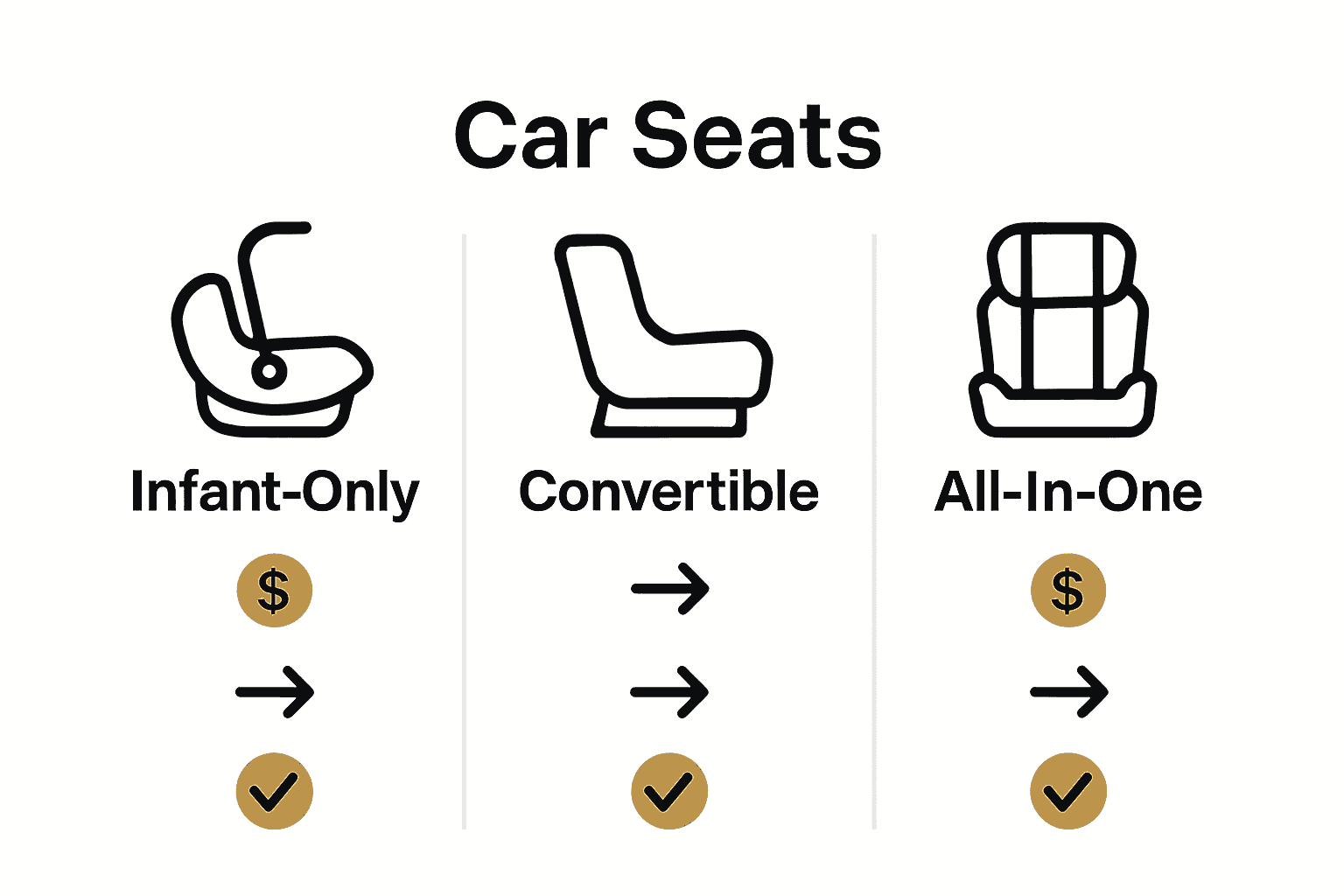 Car Seats

Infant-Only

$

Convertible

All-In-One

$