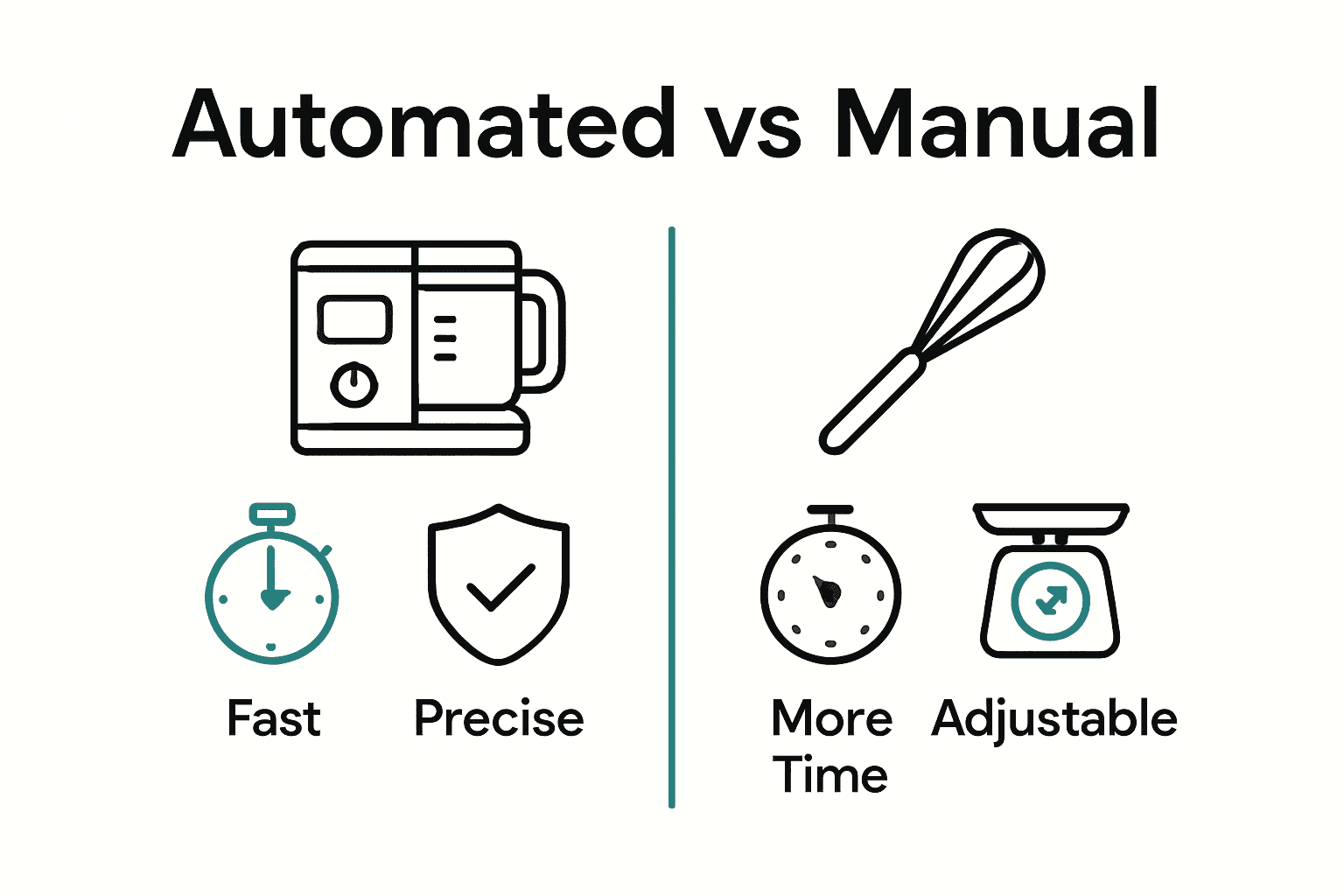 Automated vs Manual

Fast

Precise

More Time

Adjustable