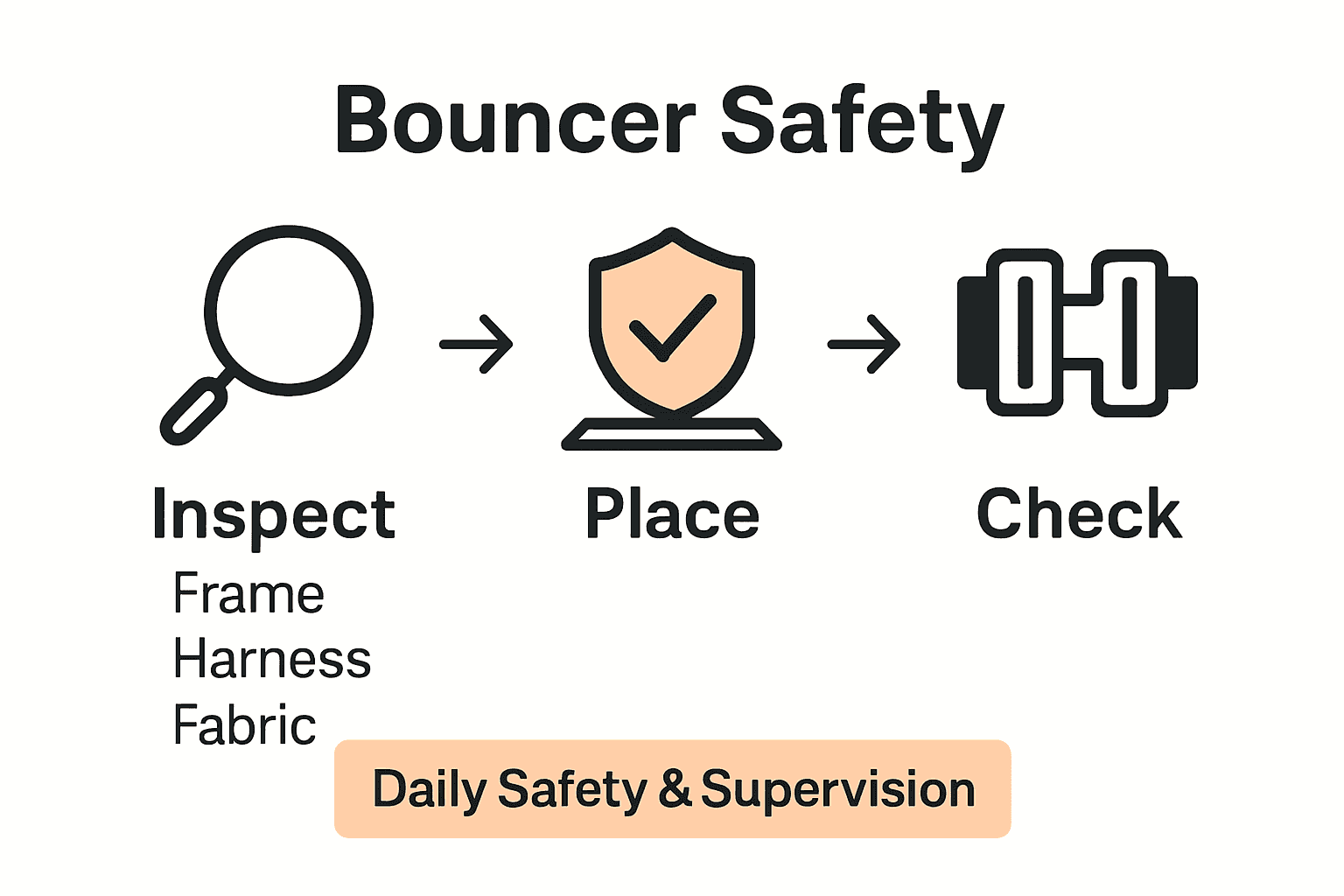 Bouncer Safety

Inspect
Frame
Harness
Fabric

Place

Check

Daily Safety & Supervision