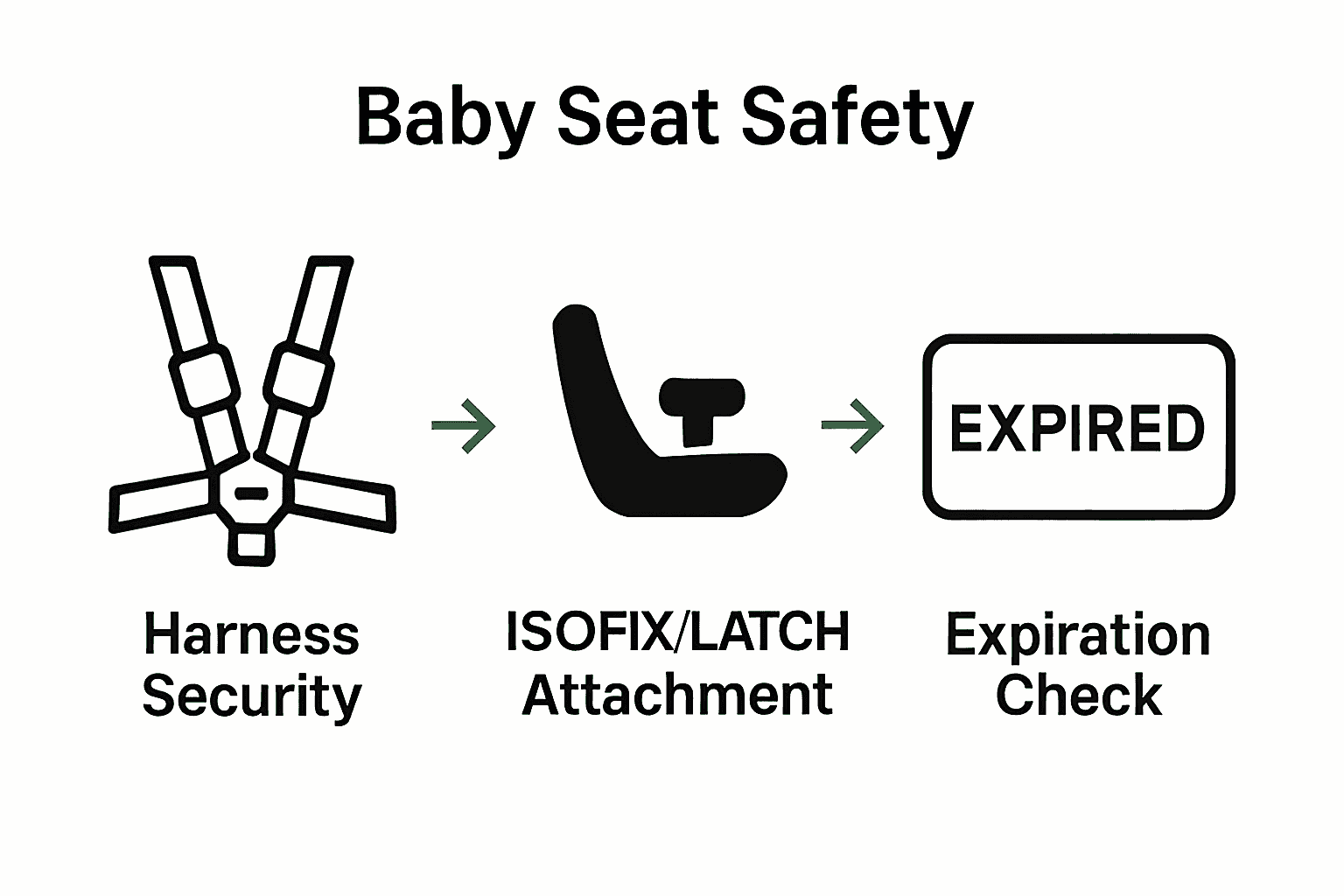 Baby Seat Safety

EXPIRED

Harness Security

ISOFIX/LATCH Attachment

Expiration Check