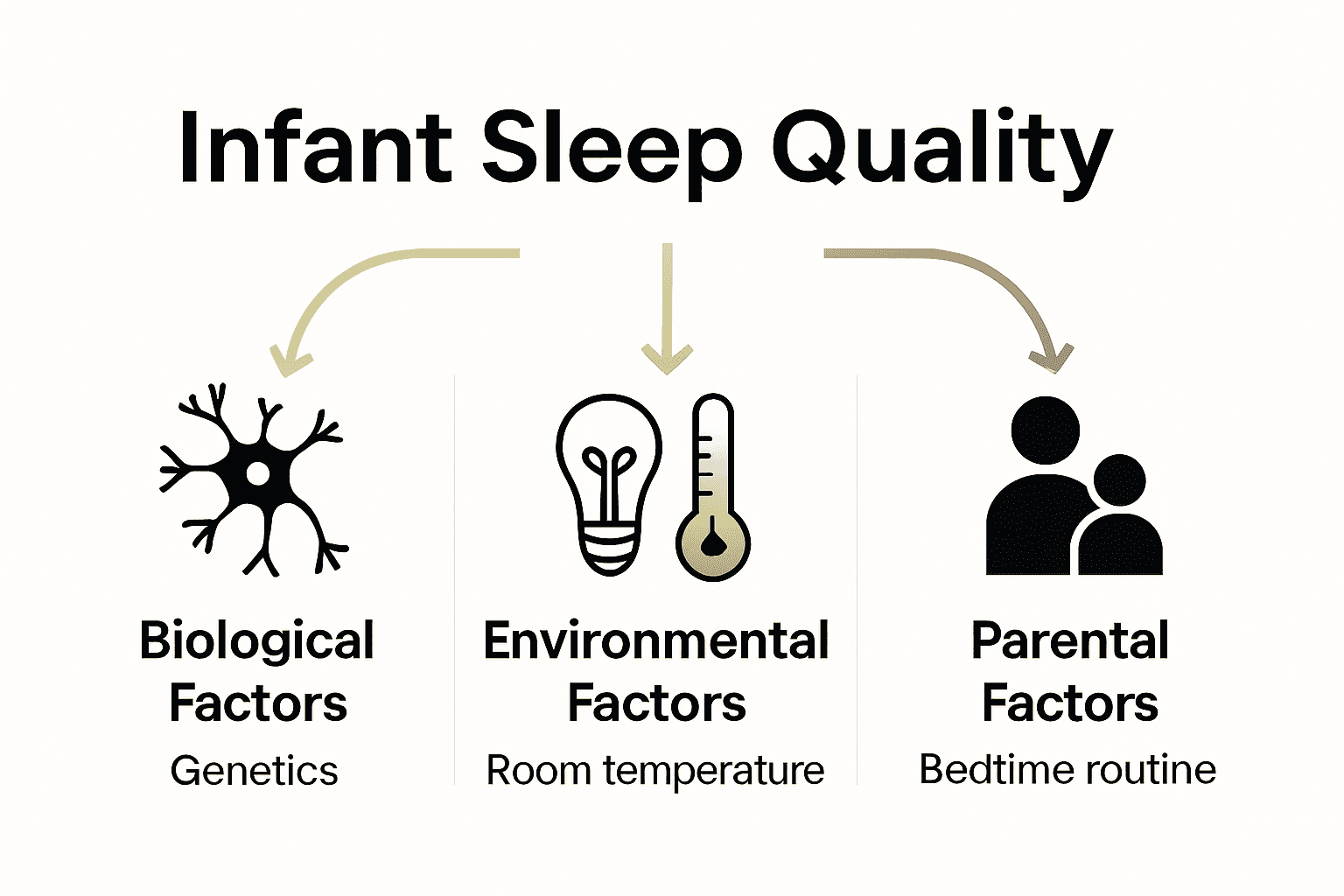 Infant Sleep Quality

Biological Factors
Genetics

Environmental Factors
Room temperature

Parental Factors
Bedtime routine