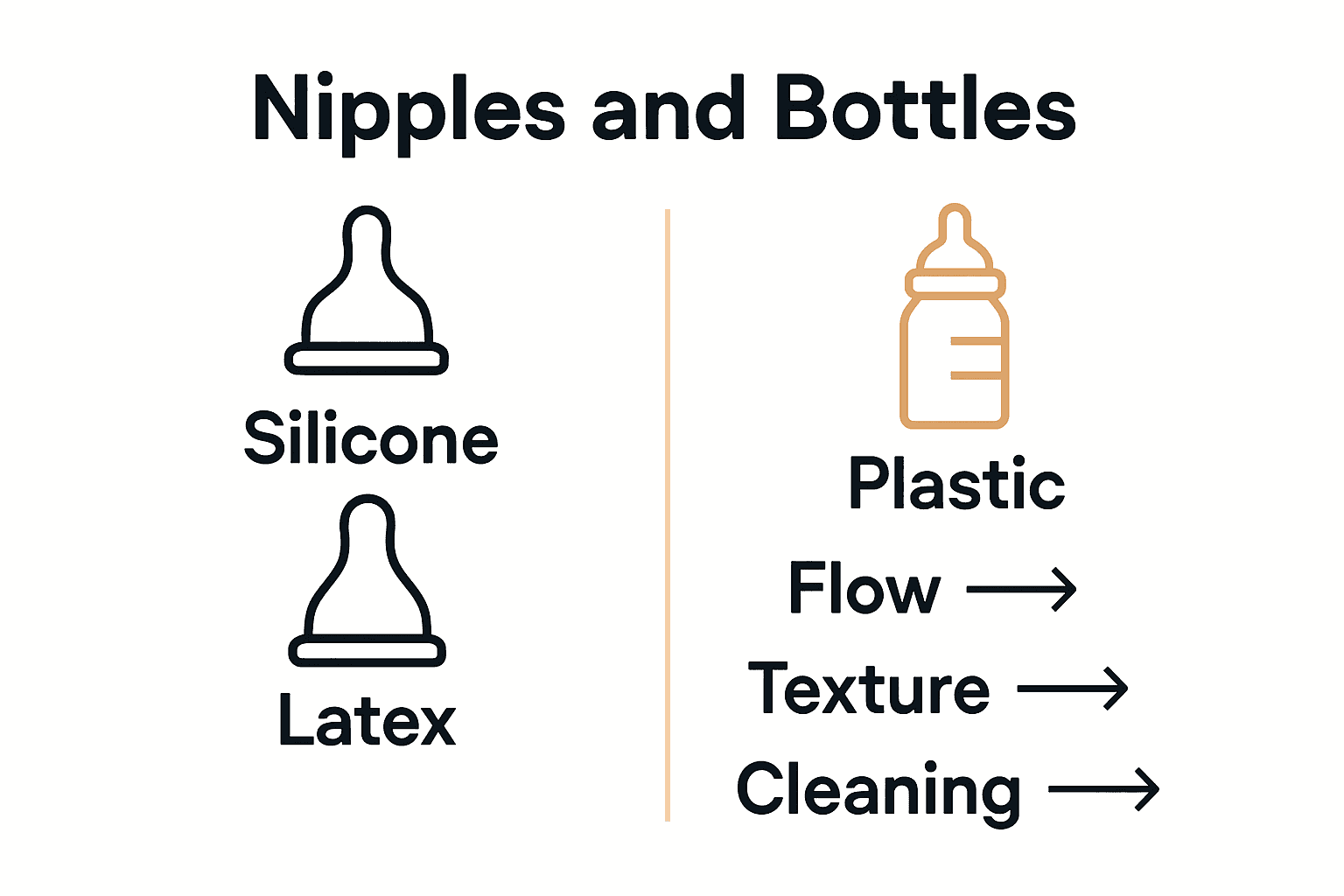 Nipples and Bottles

Silicone

Latex

Plastic

Flow ⟶

Texture ⟶

Cleaning ⟶