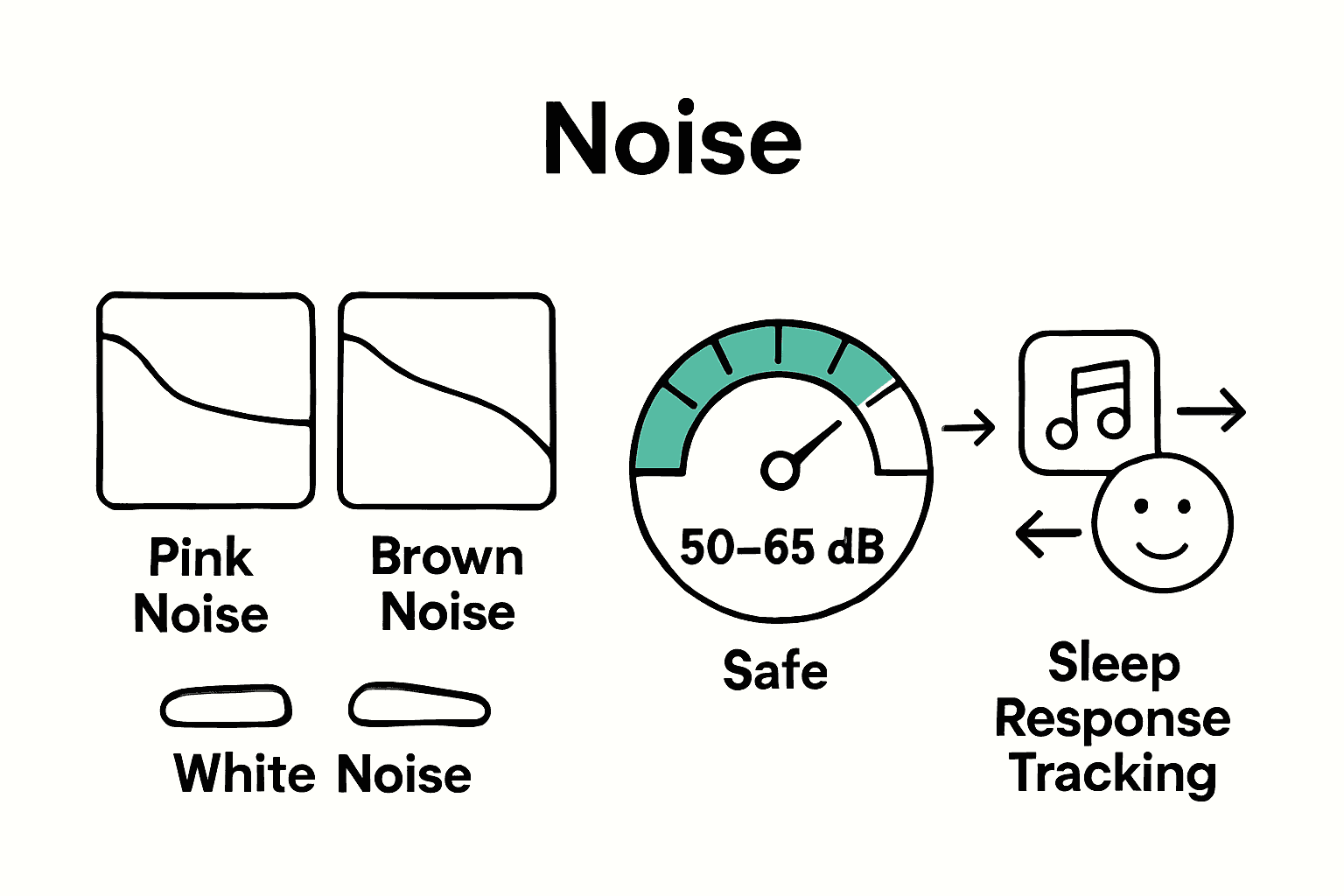 Noise

Pink Noise

Brown Noise

White Noise

50–65 dB

Safe

Sleep Response Tracking