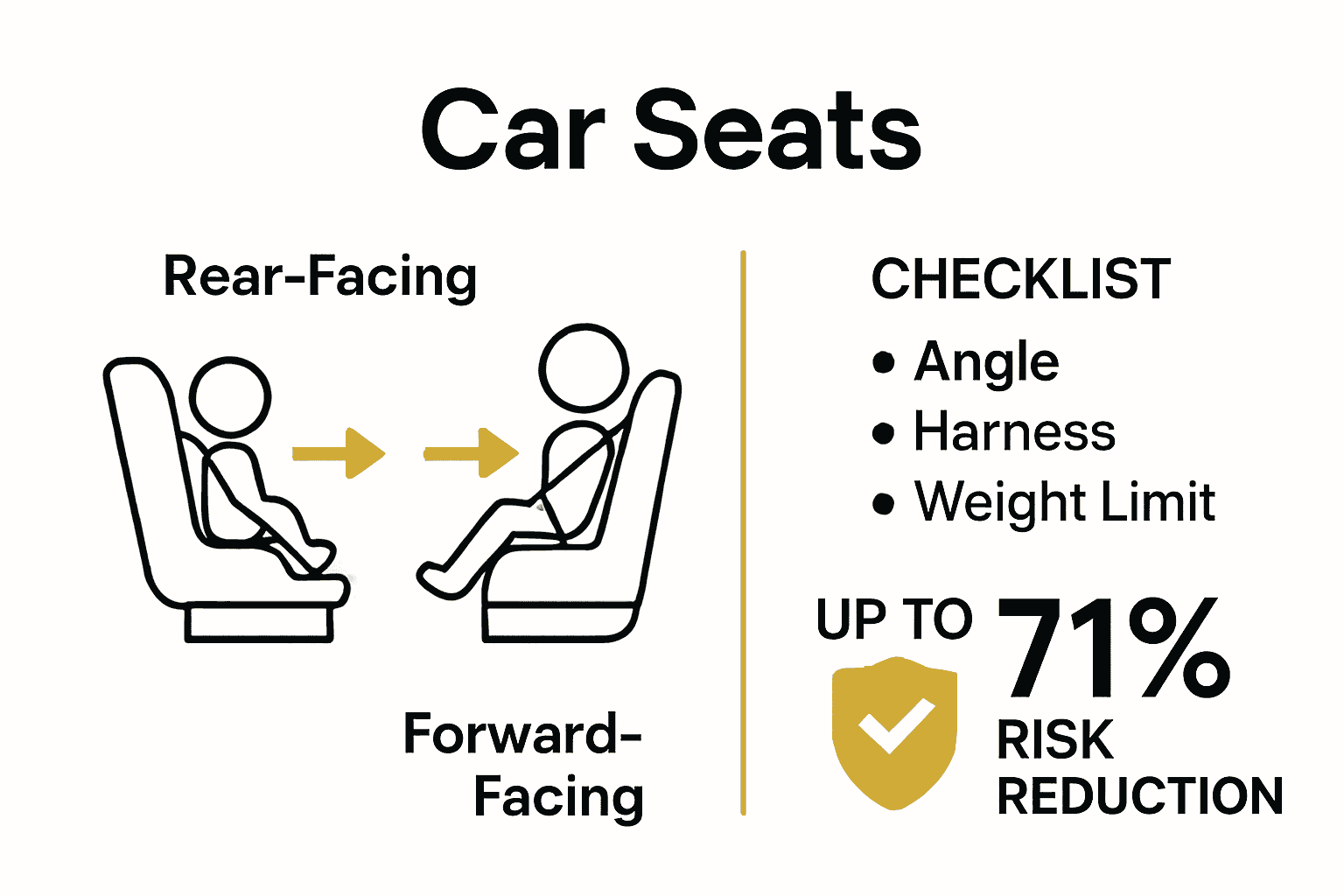 Car Seats

Rear-Facing

Forward-Facing

CHECKLIST
• Angle
• Harness
• Weight Limit

UP TO 71%
RISK REDUCTION