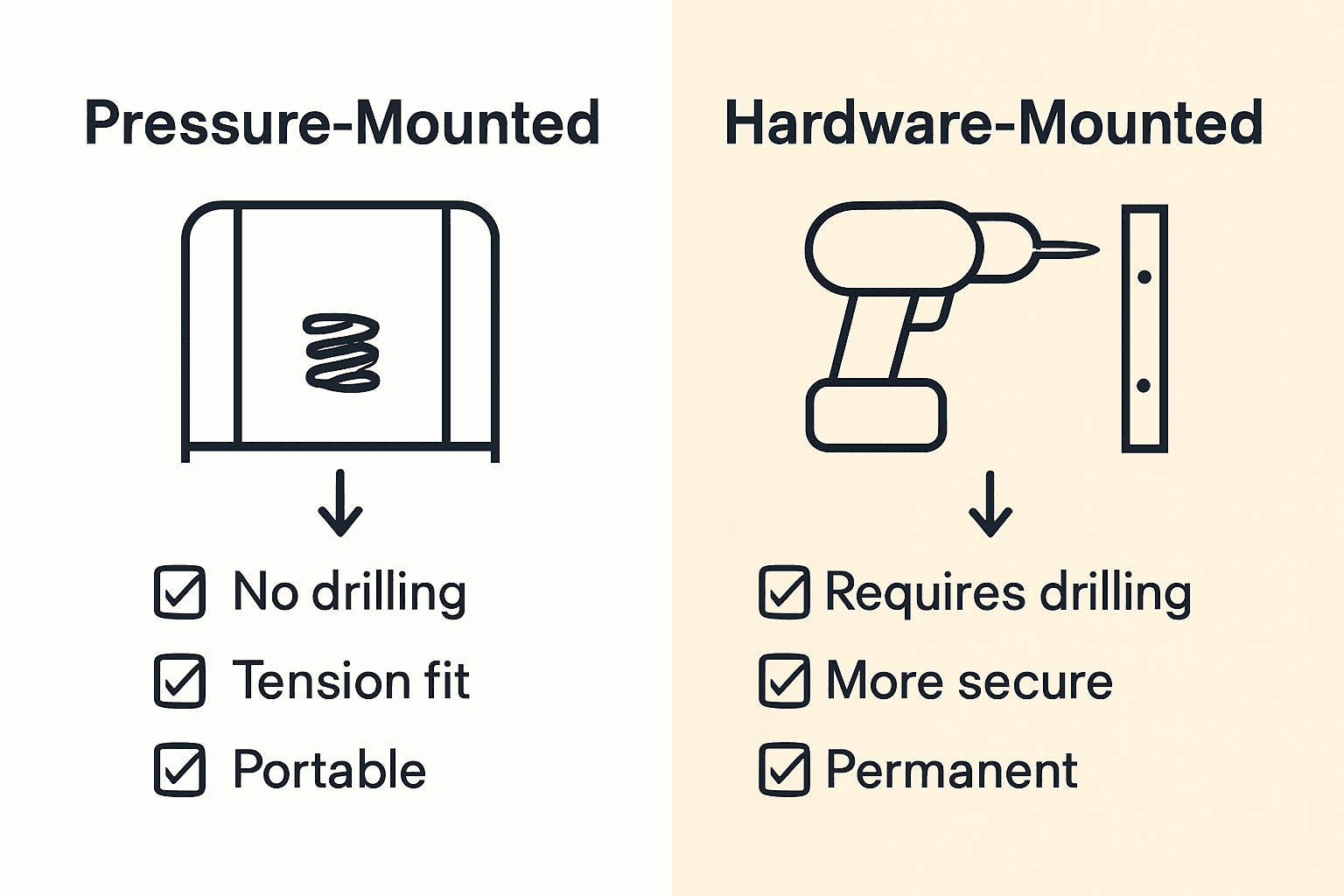 Pressure-Mounted

☑ No drilling
☑ Tension fit
☑ Portable

Hardware-Mounted

☑ Requires drilling
☑ More secure
☑ Permanent