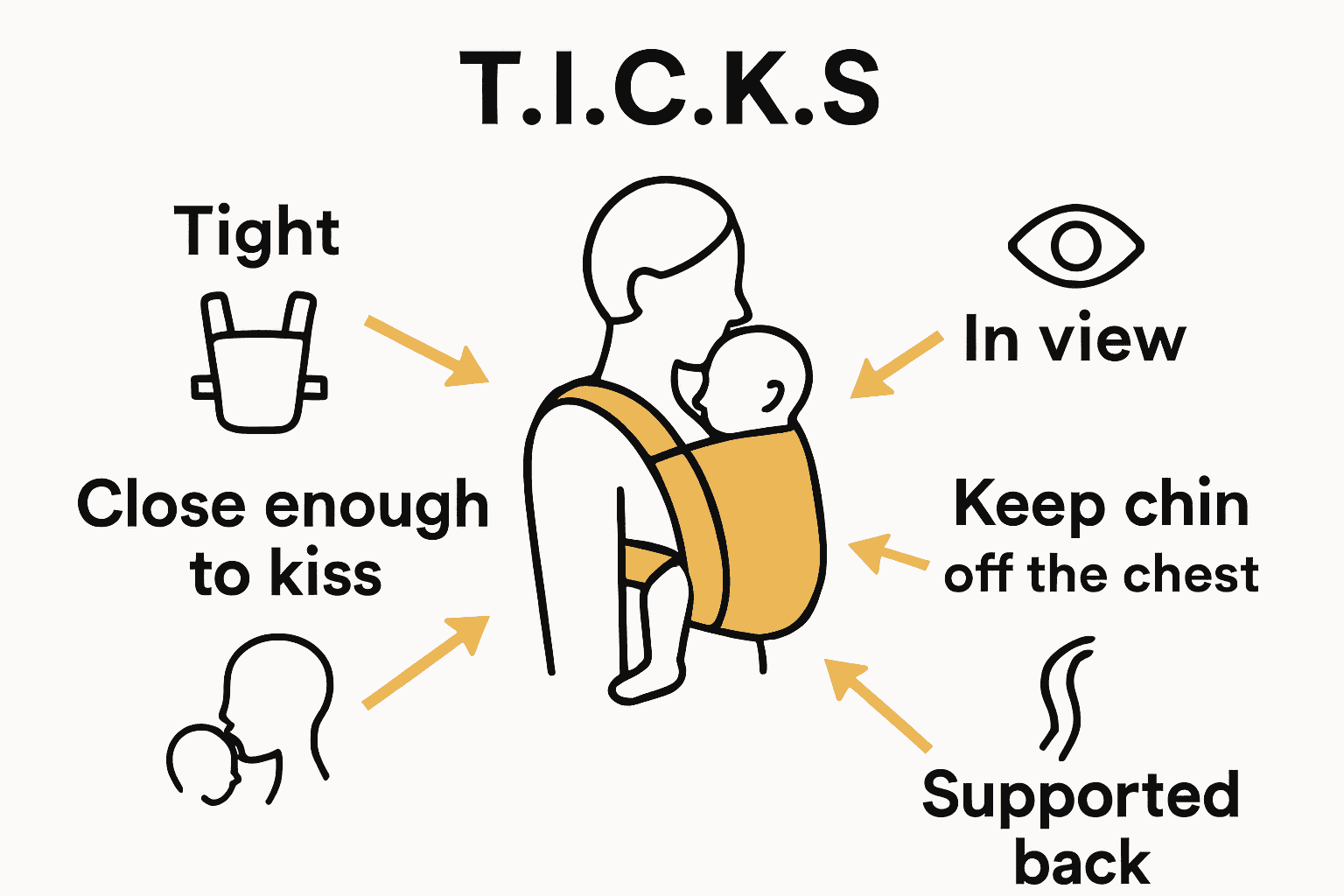 T.I.C.K.S

Tight

Close enough to kiss

In view

Keep chin off the chest

Supported back