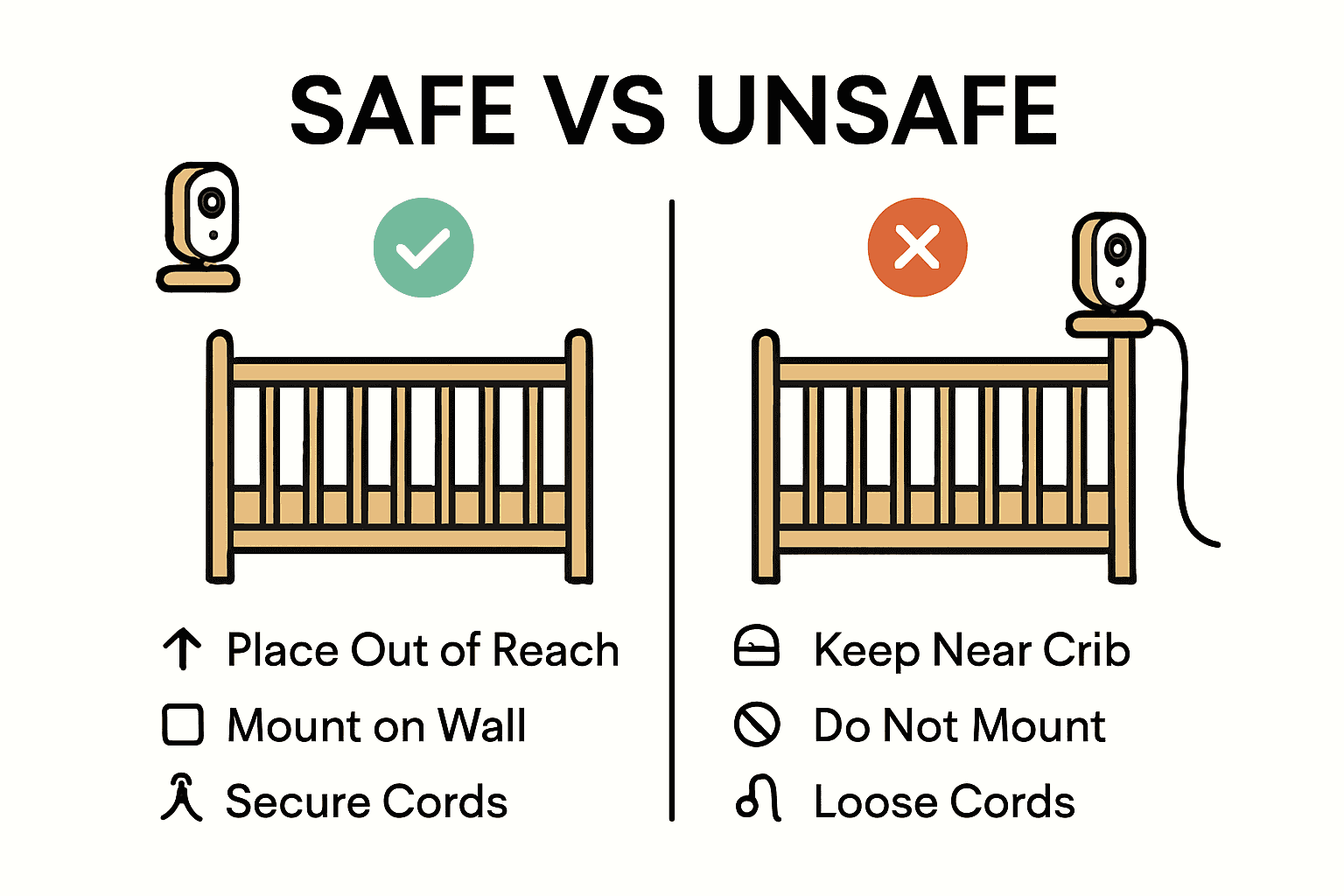 SAFE VS UNSAFE

Place Out of Reach
Mount on Wall
Secure Cords

Keep Near Crib
Do Not Mount
Loose Cords