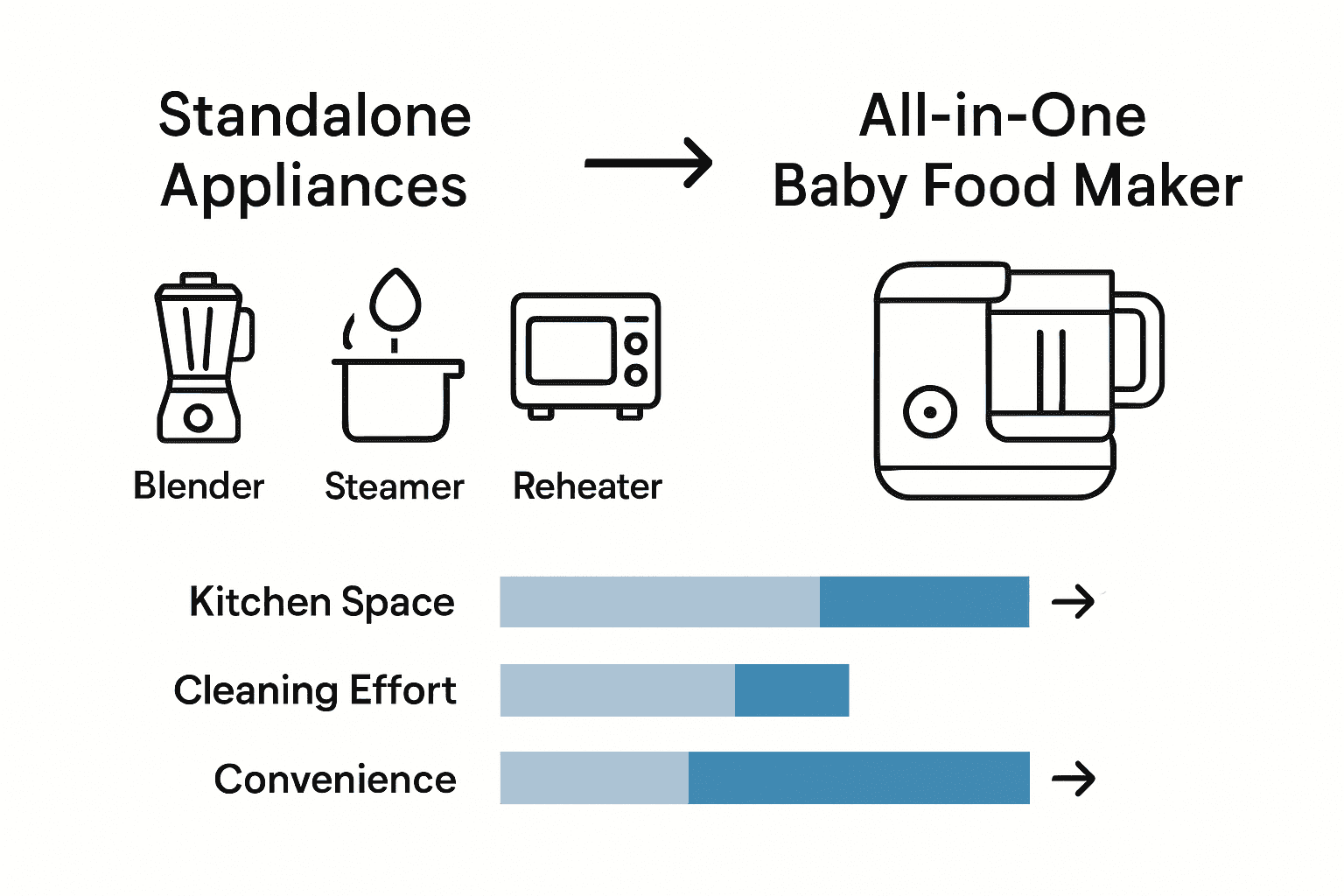 Standalone Appliances

→

All-in-One Baby Food Maker

Blender

Steamer

Reheater

Kitchen Space →

Cleaning Effort

Convenience →