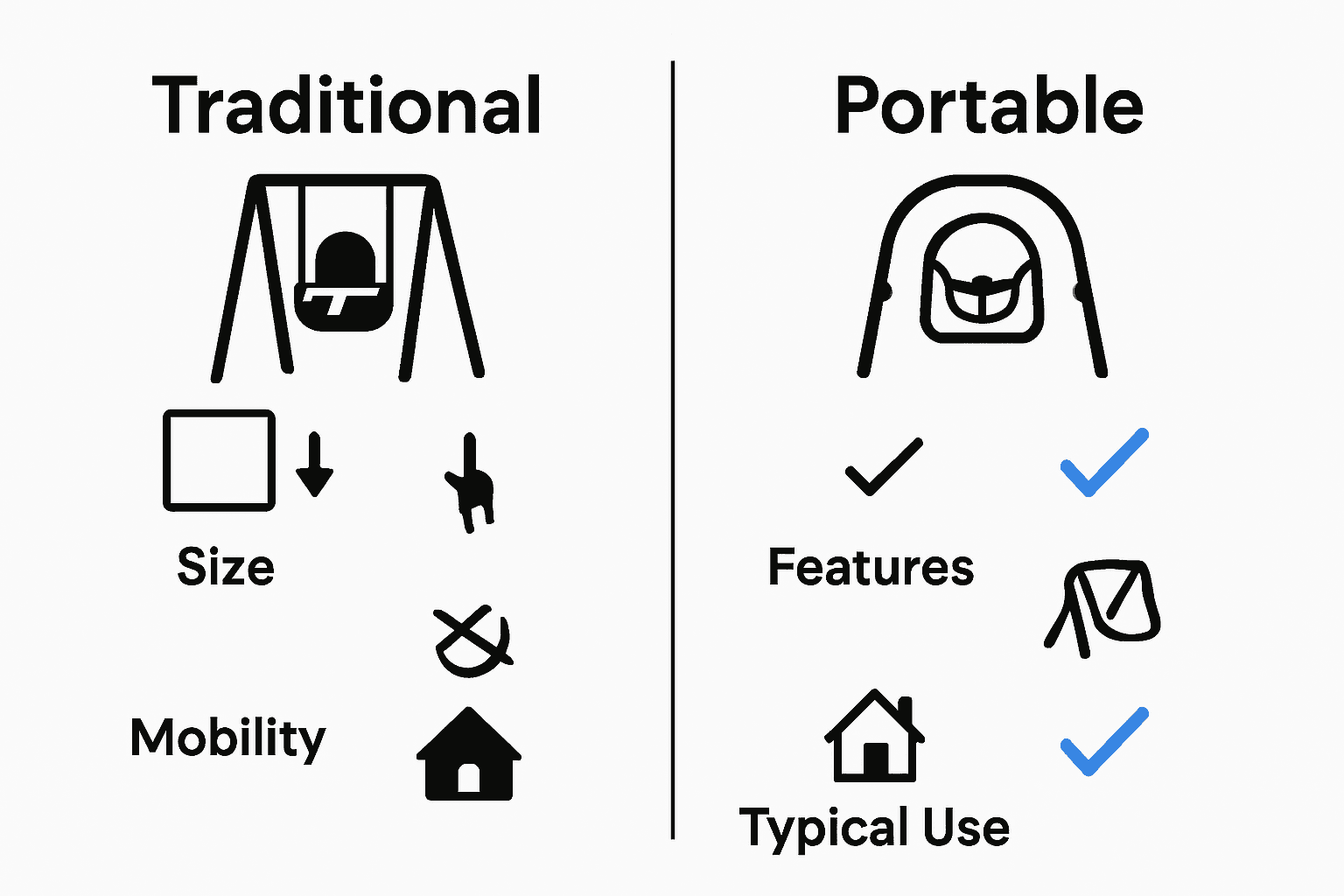 Traditional

Size

Mobility

Portable

Features

Typical Use