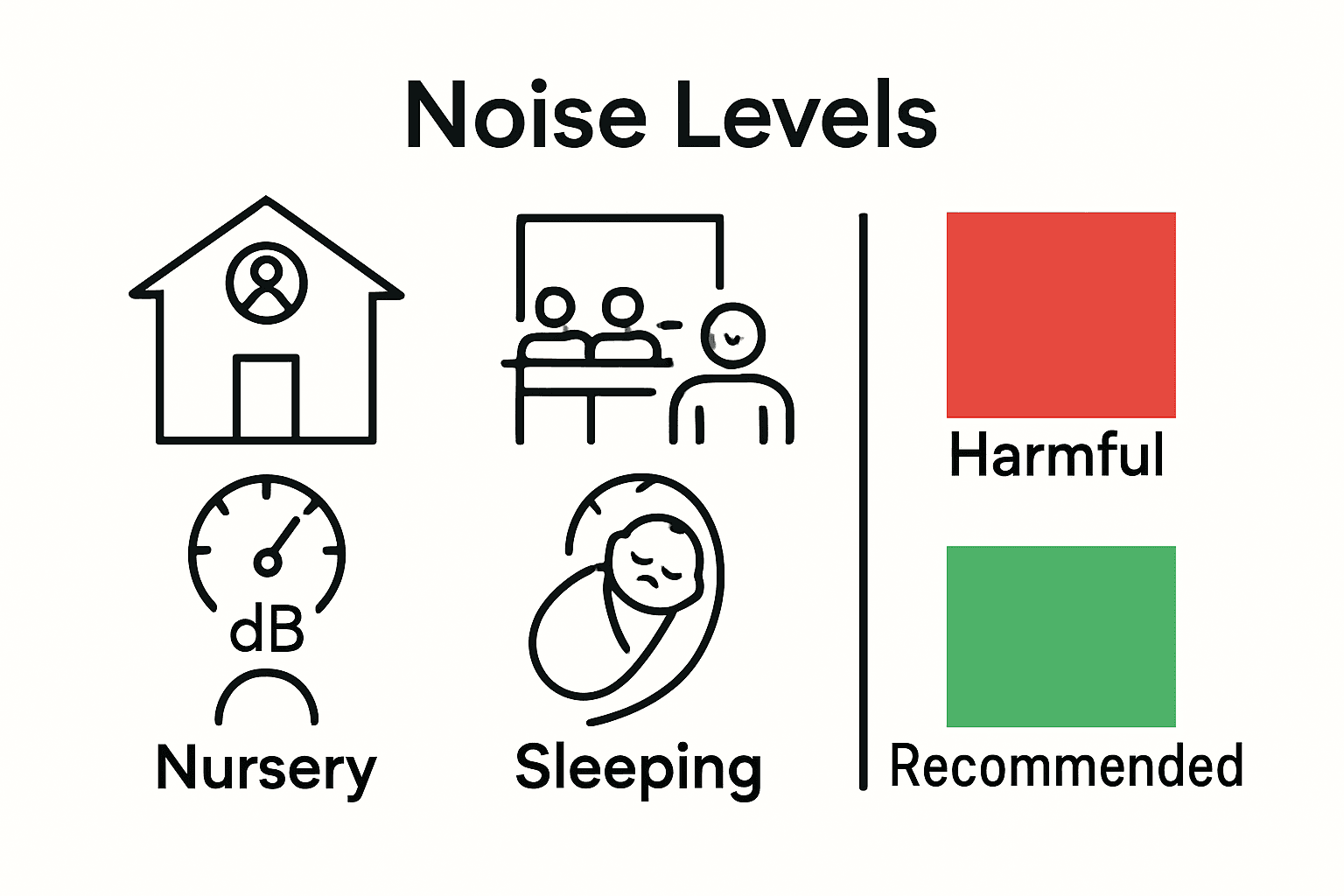 Noise Levels

dB

Nursery

Sleeping

Harmful

Recommended