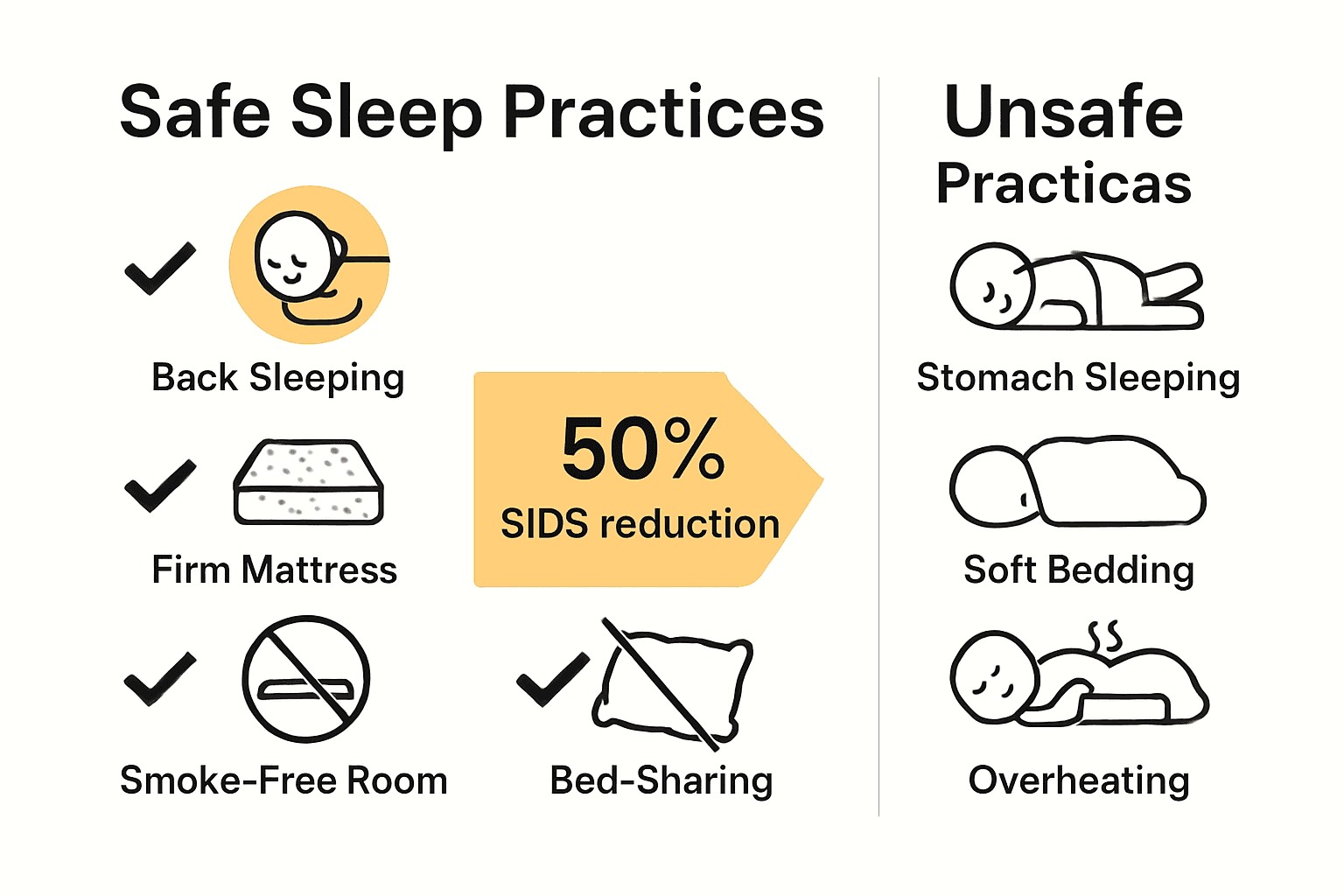 Safe Sleep Practices

Back Sleeping

Firm Mattress

Smoke-Free Room

50%
SIDS reduction

Bed-Sharing

Unsafe Practicas

Stomach Sleeping

Soft Bedding

Overheating