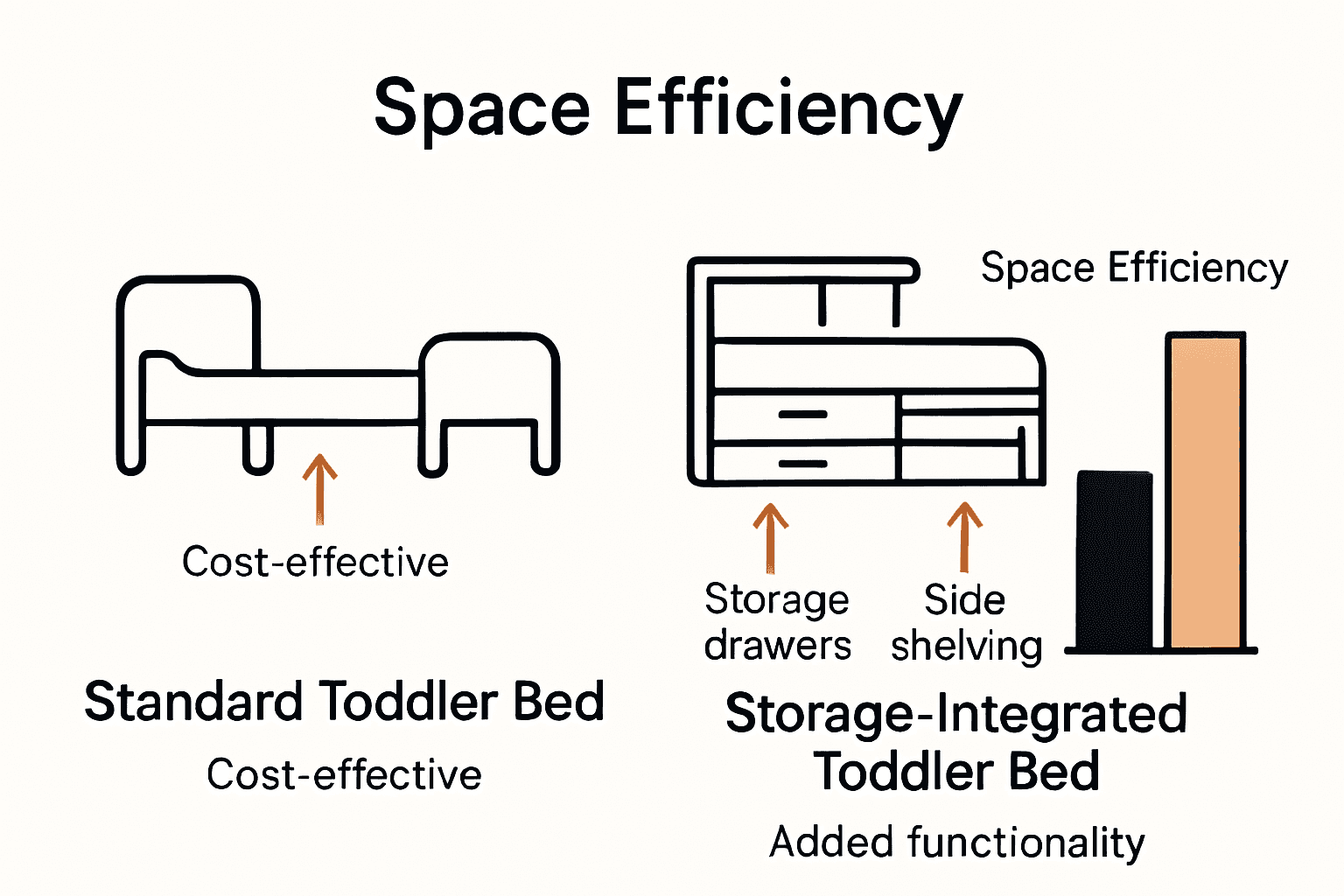 Space Efficiency

Cost-effective

Standard Toddler Bed

Cost-effective

Space Efficiency

Storage drawers

Side shelving

Storage-Integrated Toddler Bed

Added functionality