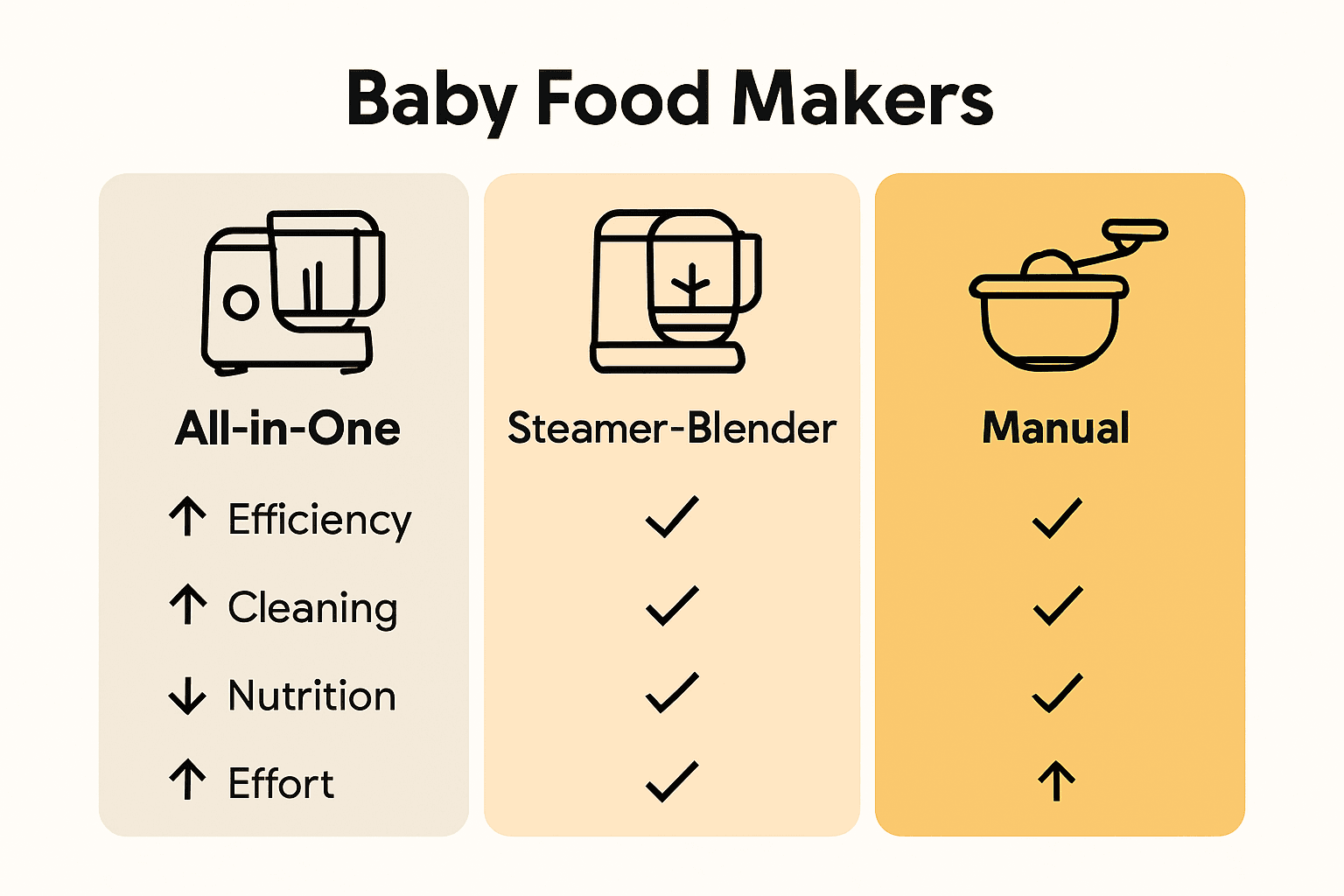 Baby Food Makers

| All-in-One | Steamer-Blender | Manual |
|---|---|---|
| ↑ Efficiency | ✓ | ✓ |
| ↑ Cleaning | ✓ | ✓ |
| ↓ Nutrition | ✓ | ✓ |
| ↑ Effort | ✓ | ↑ |