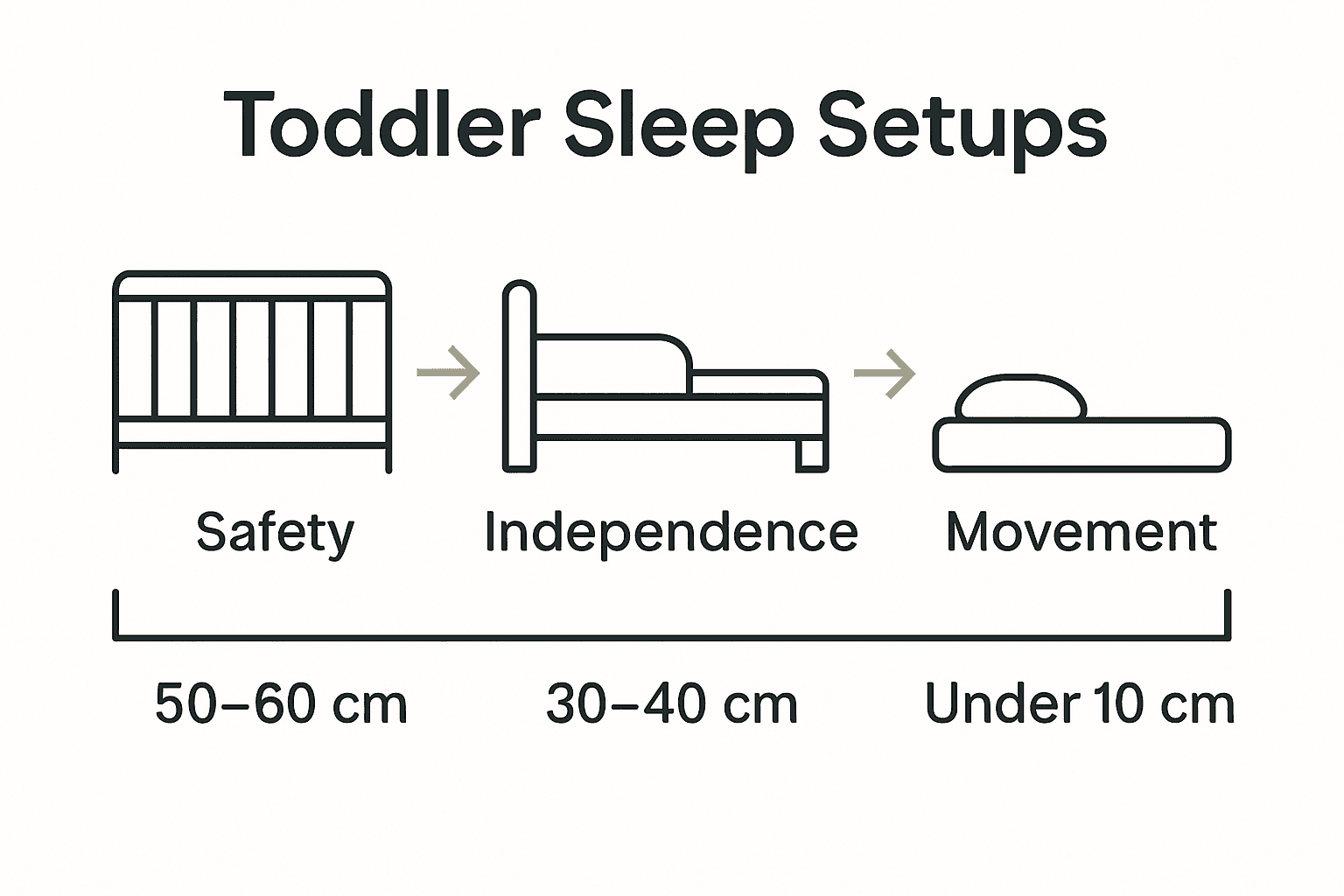 Toddler Sleep Setups

Safety

Independence

Movement

50–60 cm

30–40 cm

Under 10 cm