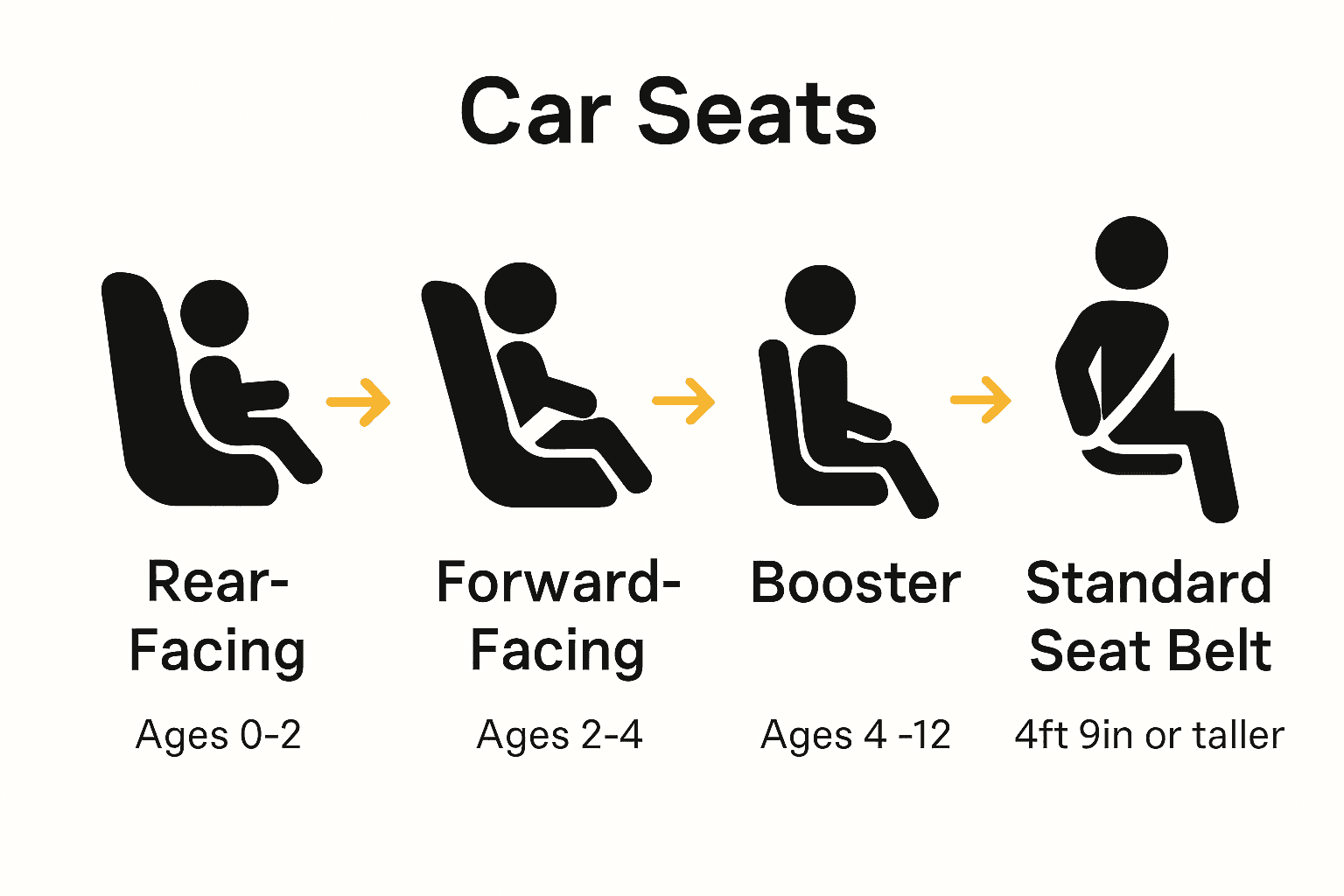 Car Seats

Rear-Facing

Ages 0-2

Forward-Facing

Ages 2-4

Booster

Ages 4 -12

Standard Seat Belt

4ft 9in or taller