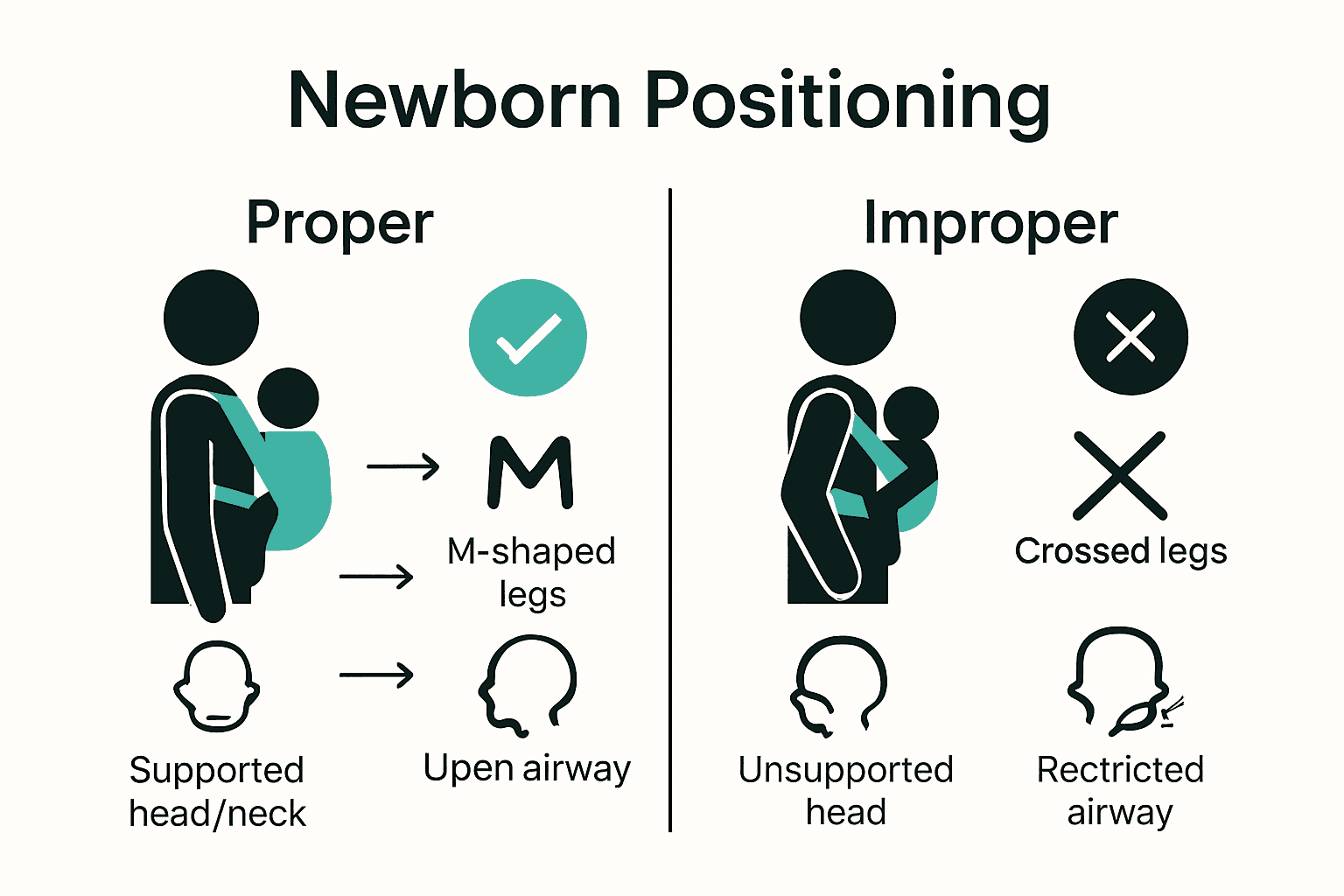 Newborn Positioning

Proper

M

M-shaped legs

Supported head/neck

Upen airway

Improper

Crossed legs

Unsupported head

Rectricted airway