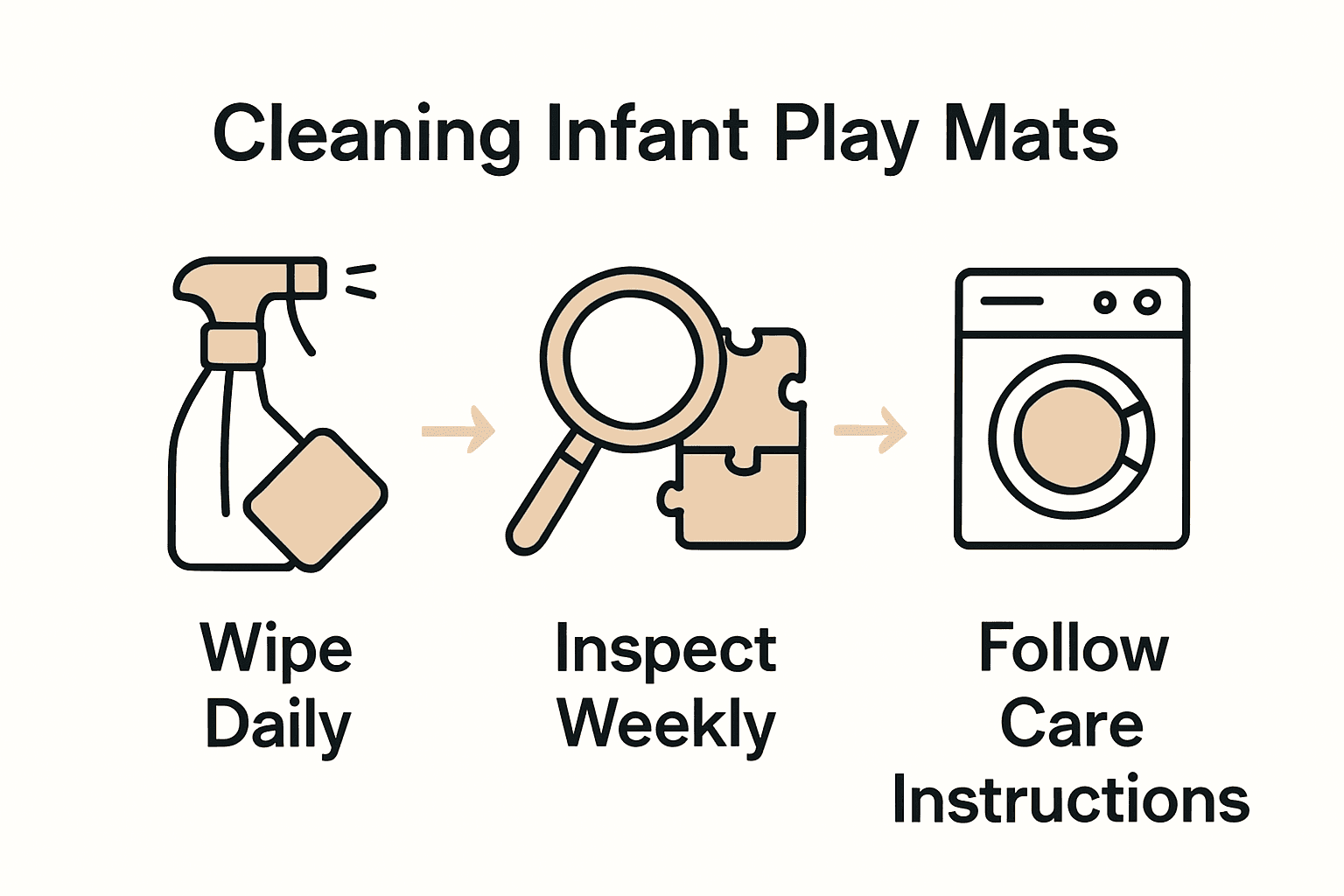 Cleaning Infant Play Mats

Wipe Daily

Inspect Weekly

Follow Care Instructions