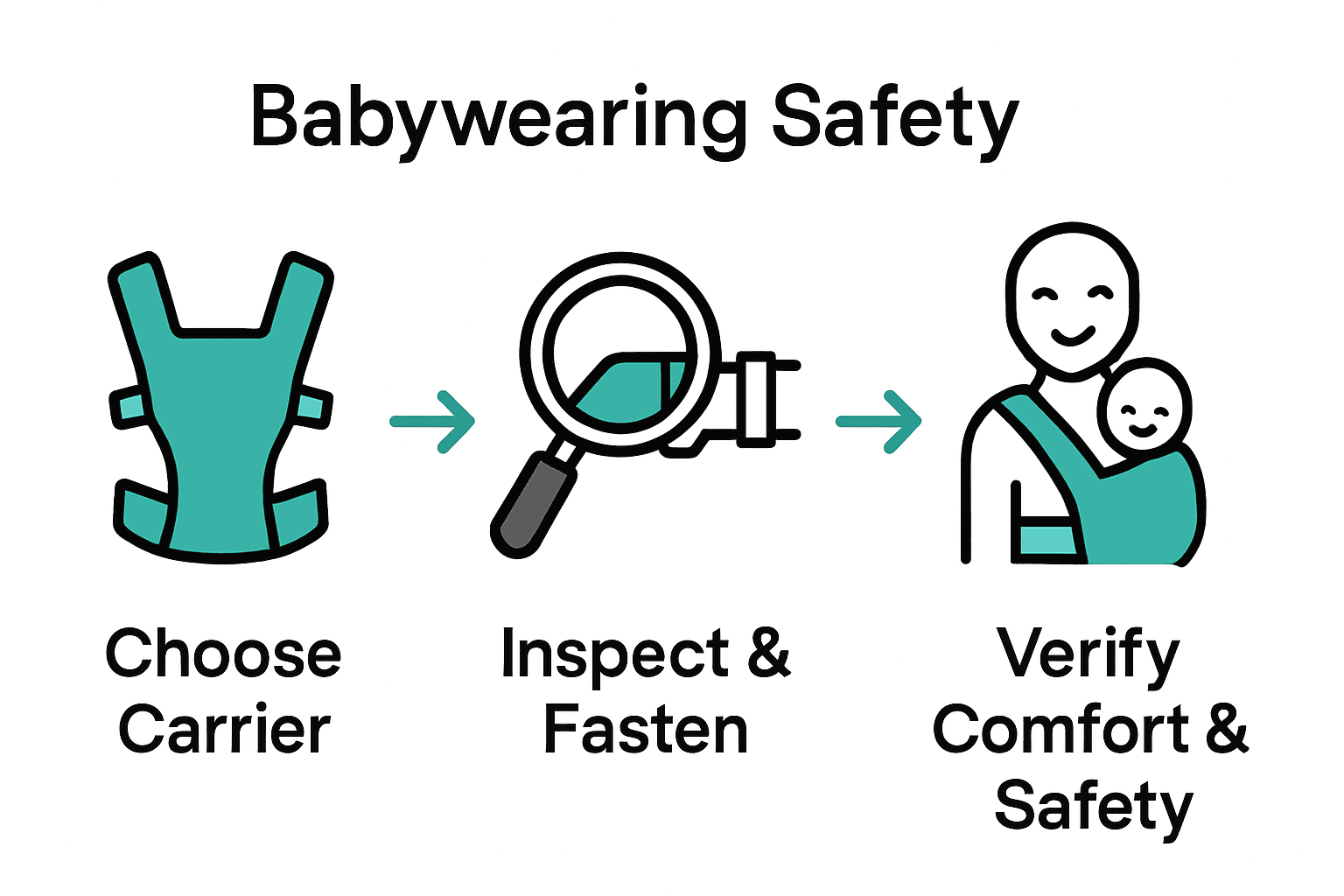 Babywearing Safety

Choose Carrier

Inspect & Fasten

Verify Comfort & Safety