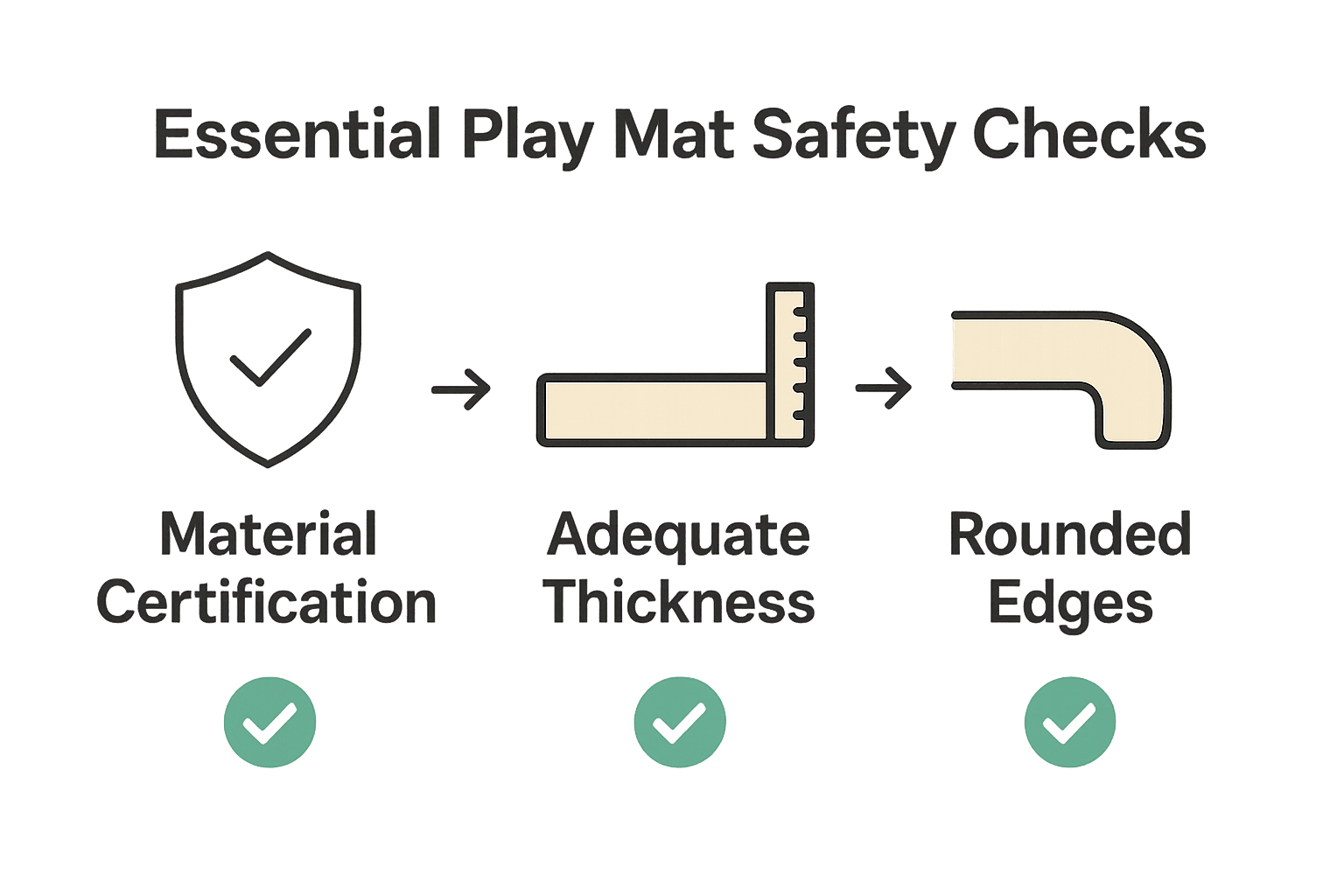 Essential Play Mat Safety Checks

Material Certification

Adequate Thickness

Rounded Edges