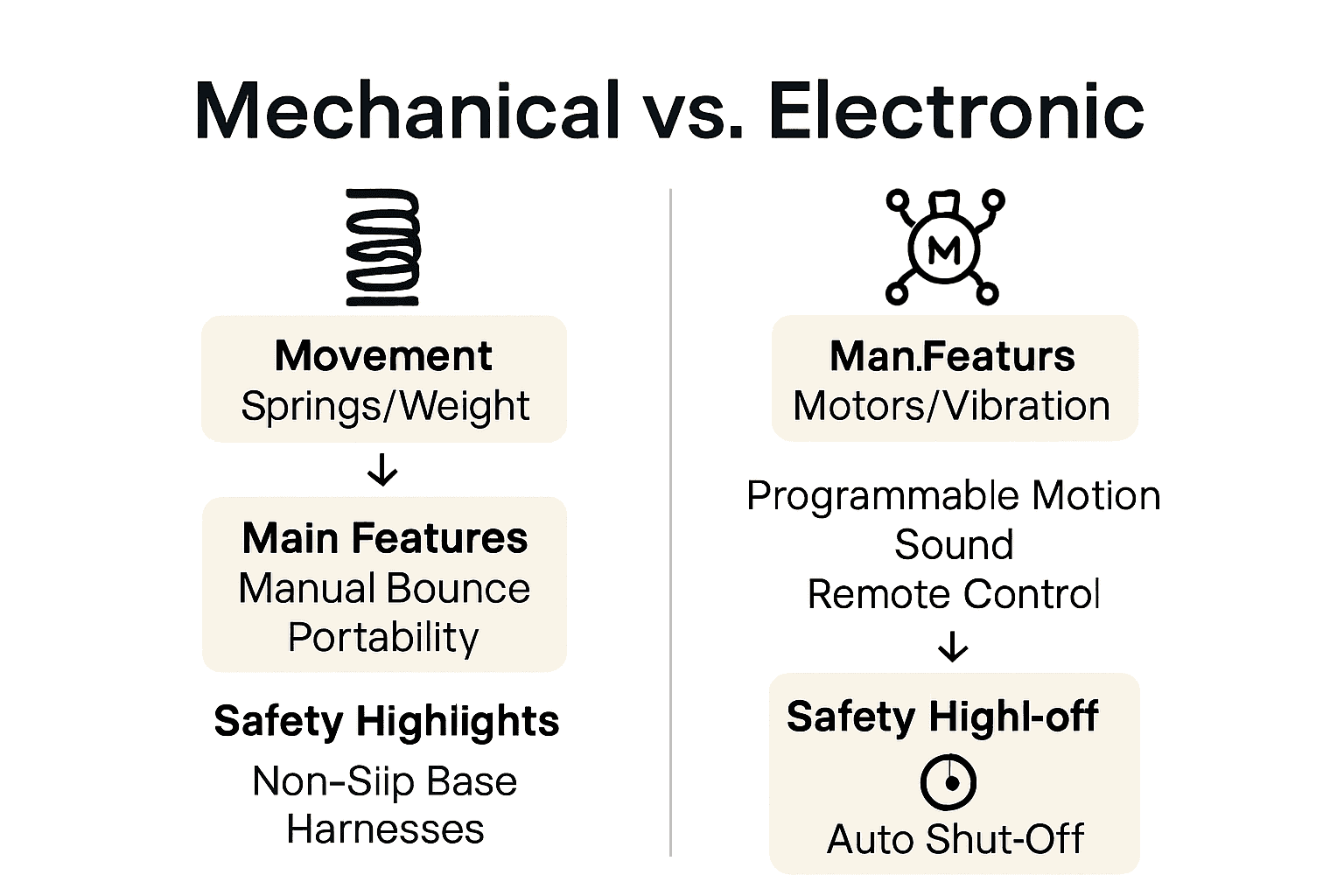 Mechanical vs. Electronic

Movement
Springs/Weight

Main Features
Manual Bounce
Portability

Safety Highlights
Non-Siip Base
Harnesses

M

Man.Featurs
Motors/Vibration

Programmable Motion
Sound
Remote Control

Safety Highl-off
Auto Shut-Off