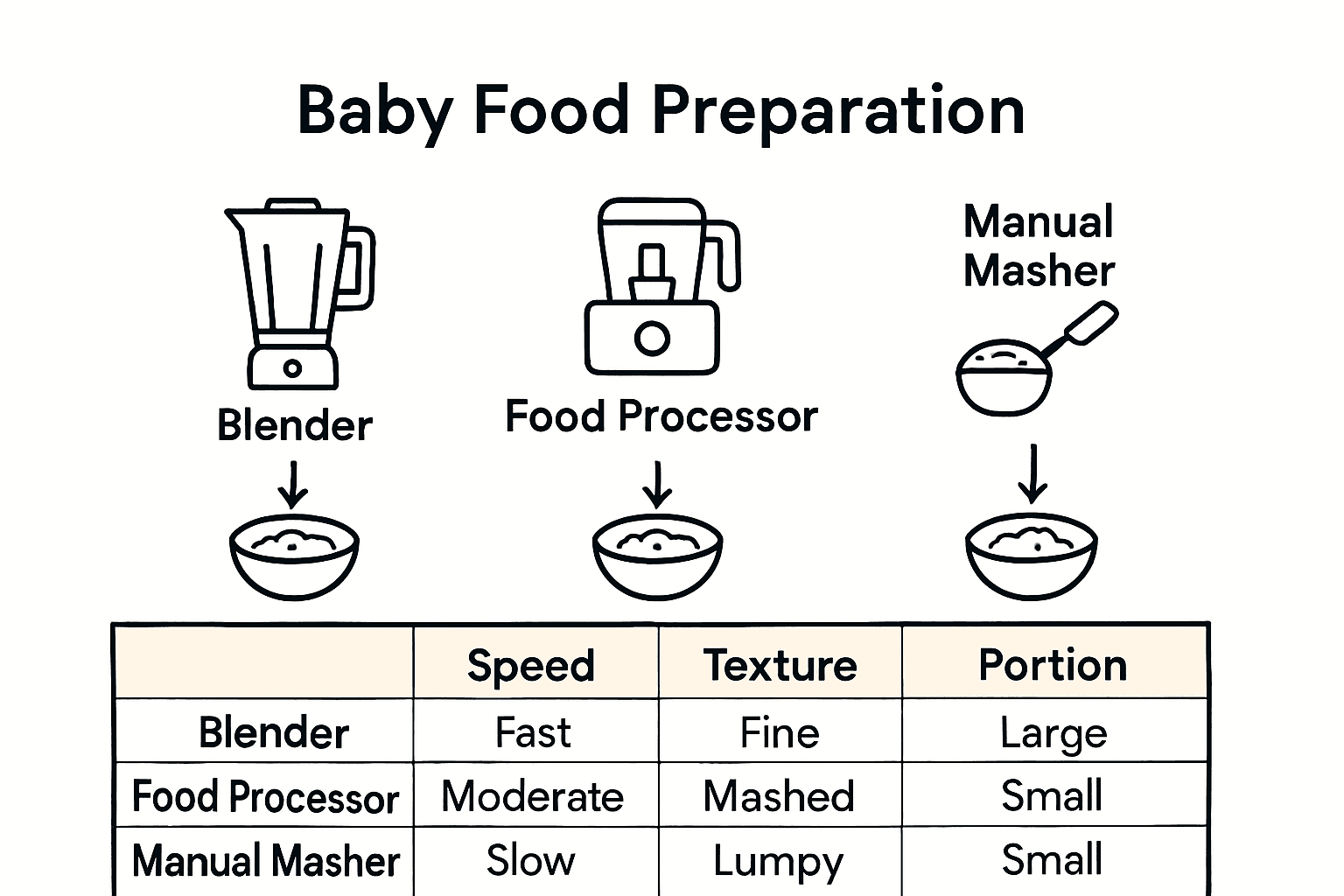 Baby Food Preparation

Blender

Food Processor

Manual Masher

| | Speed | Texture | Portion |
|---|---|---|---|
| Blender | Fast | Fine | Large |
| Food Processor | Moderate | Mashed | Small |
| Manual Masher | Slow | Lumpy | Small |