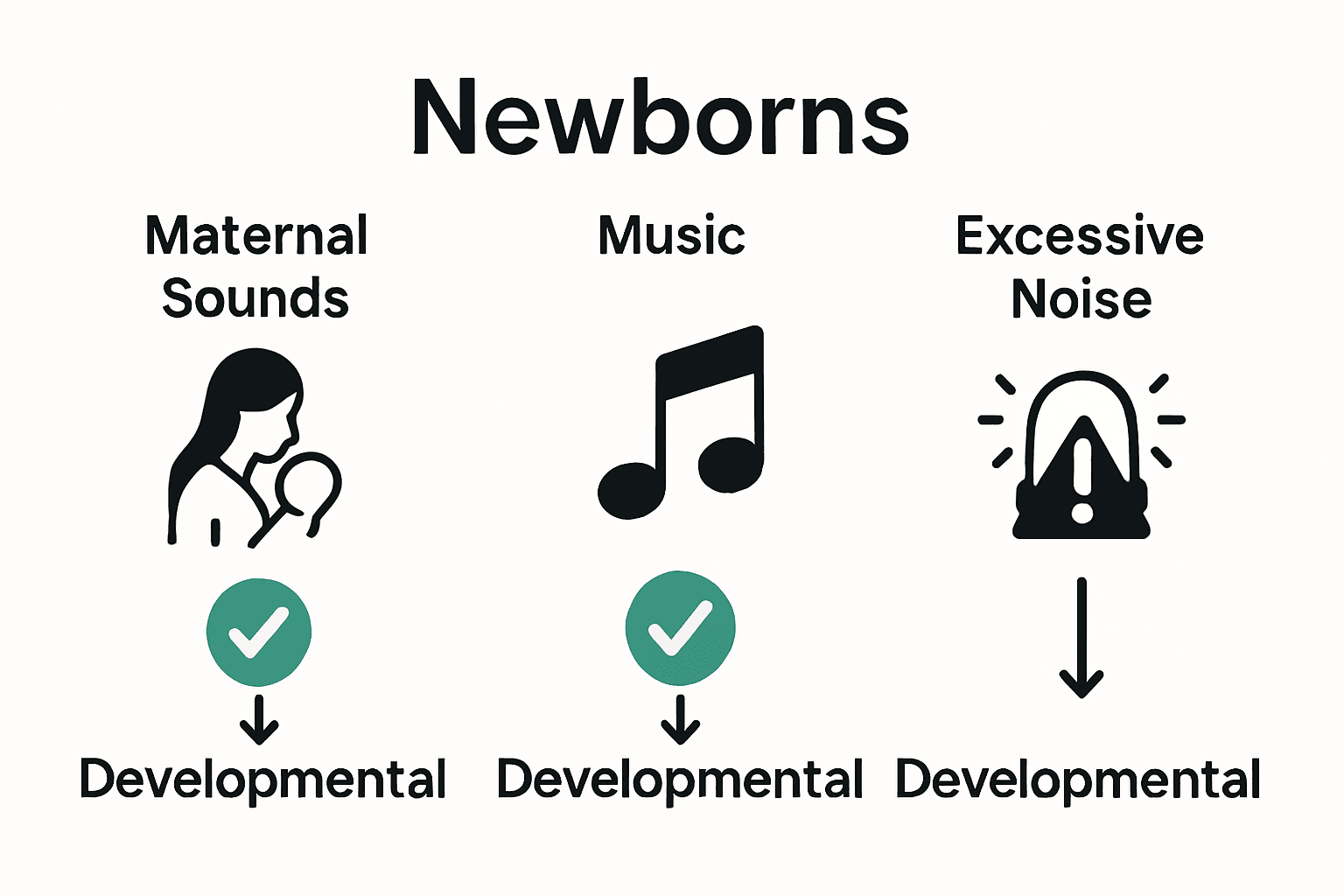 Newborns

Maternal Sounds

Developmental

Music

Developmental

Excessive Noise

Developmental