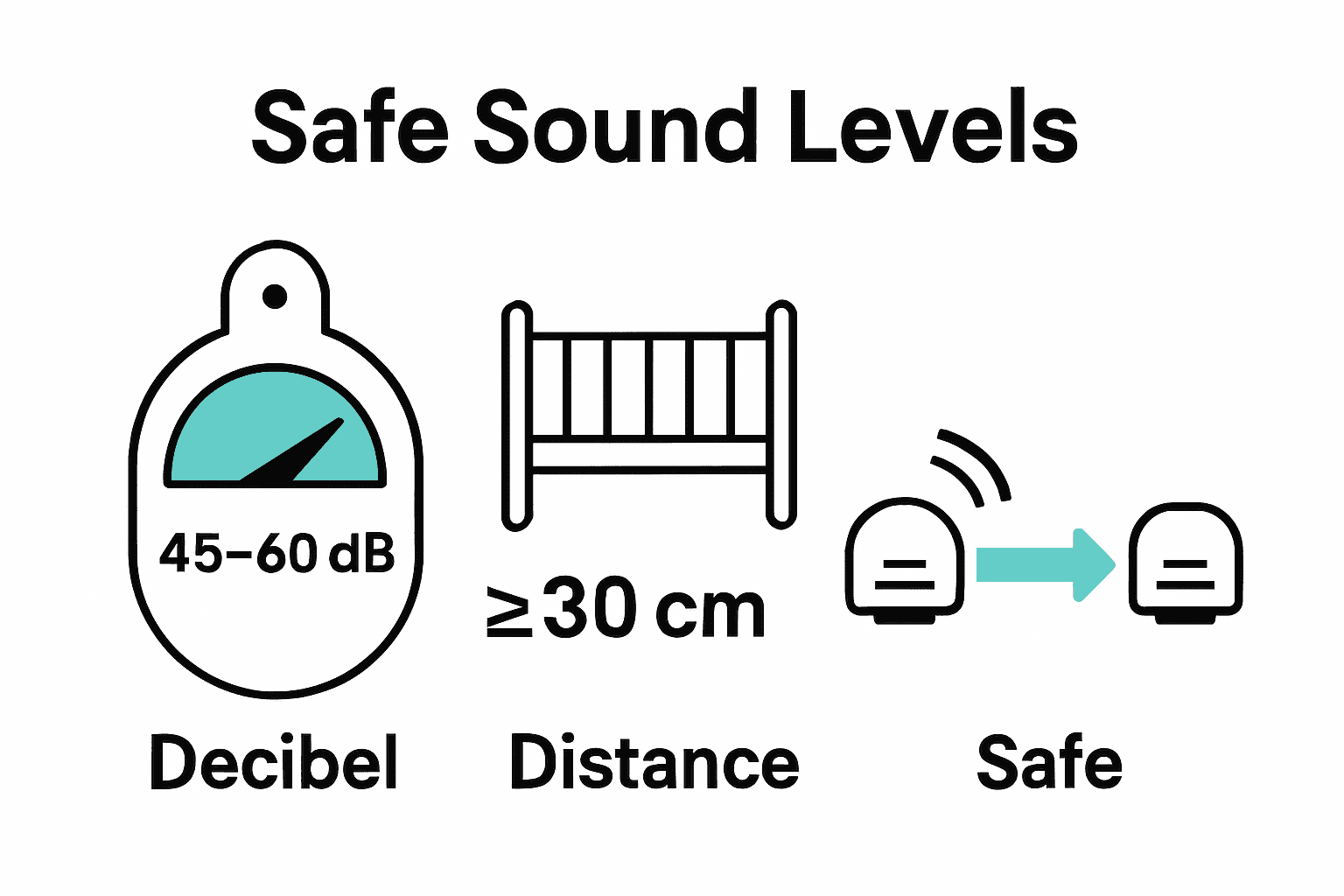 Safe Sound Levels

45–60 dB

≥30 cm

Decibel

Distance

Safe