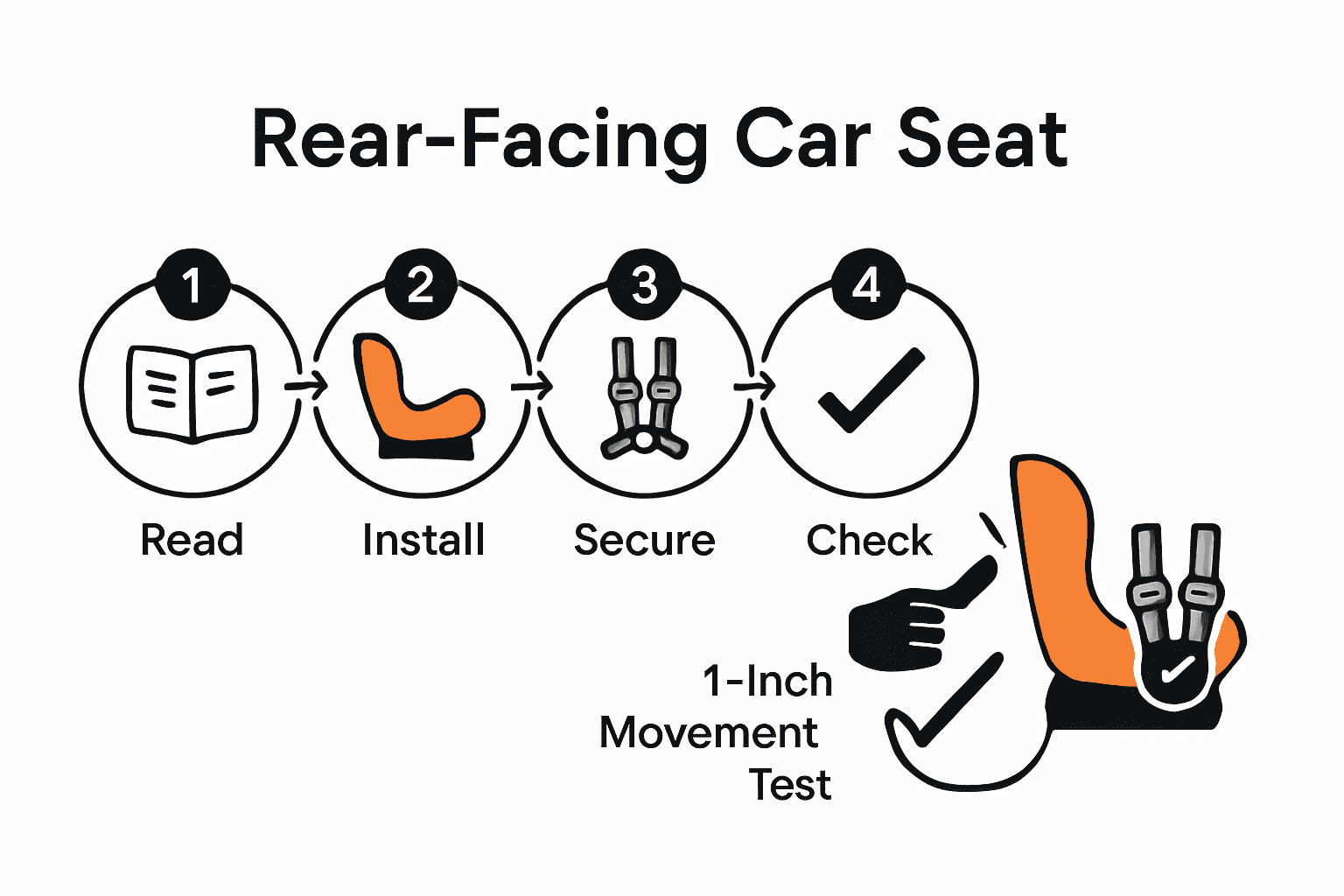 Rear-Facing Car Seat

1
2
3
4

Read
Install
Secure
Check

1-Inch
Movement
Test