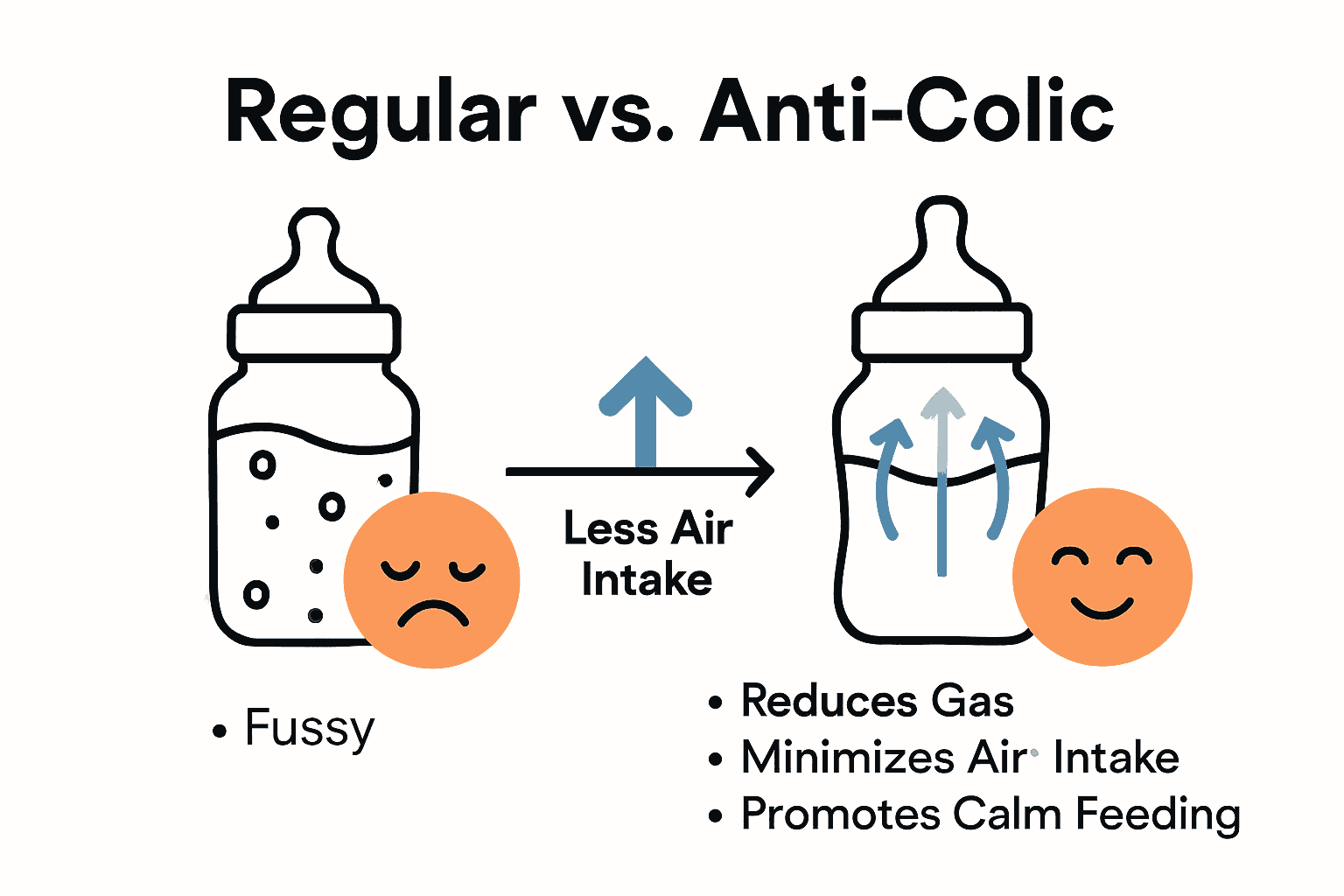 Regular vs. Anti-Colic

Less Air Intake

• Fussy

• Reduces Gas
• Minimizes Air Intake
• Promotes Calm Feeding