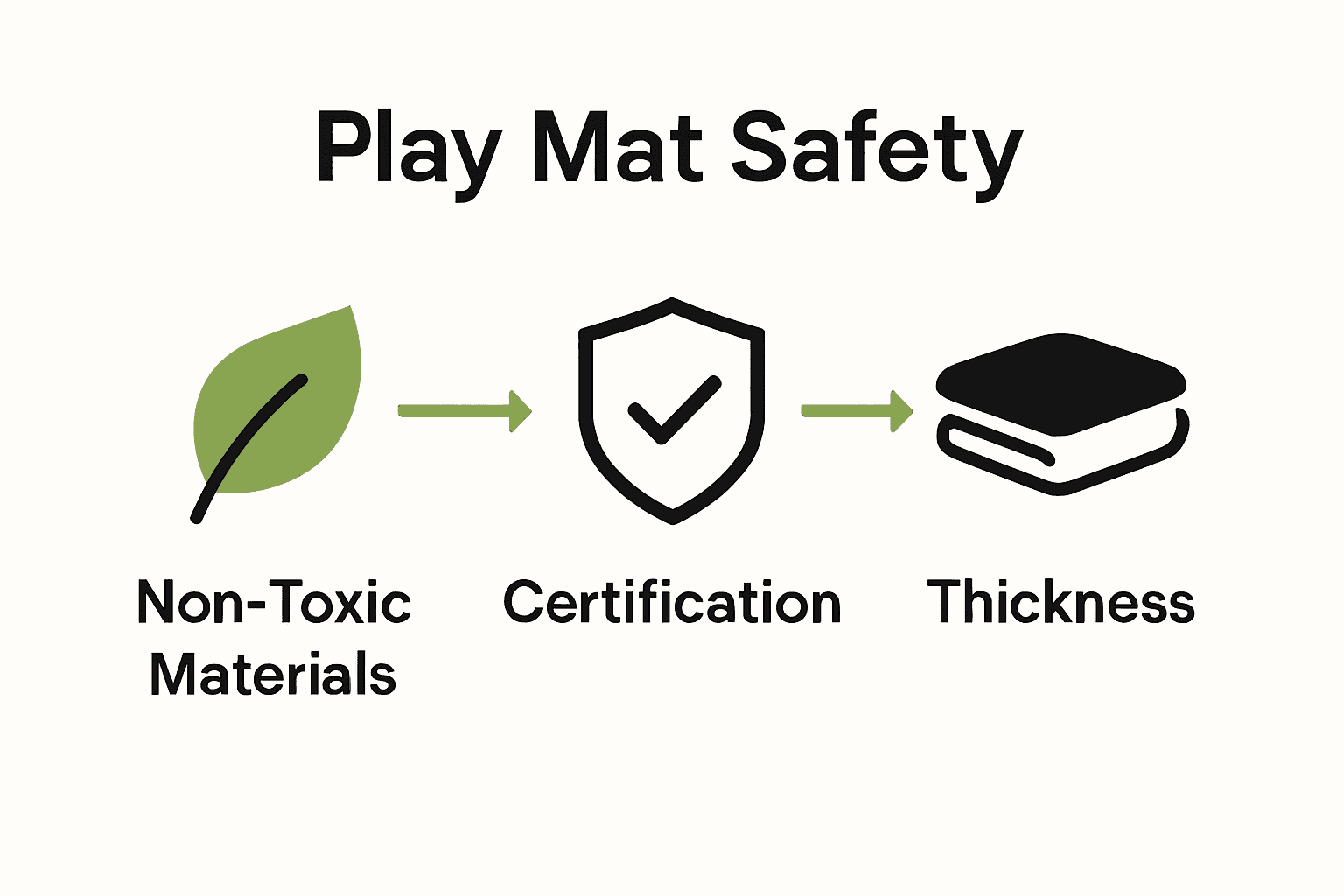 Play Mat Safety

Non-Toxic Materials

Certification

Thickness