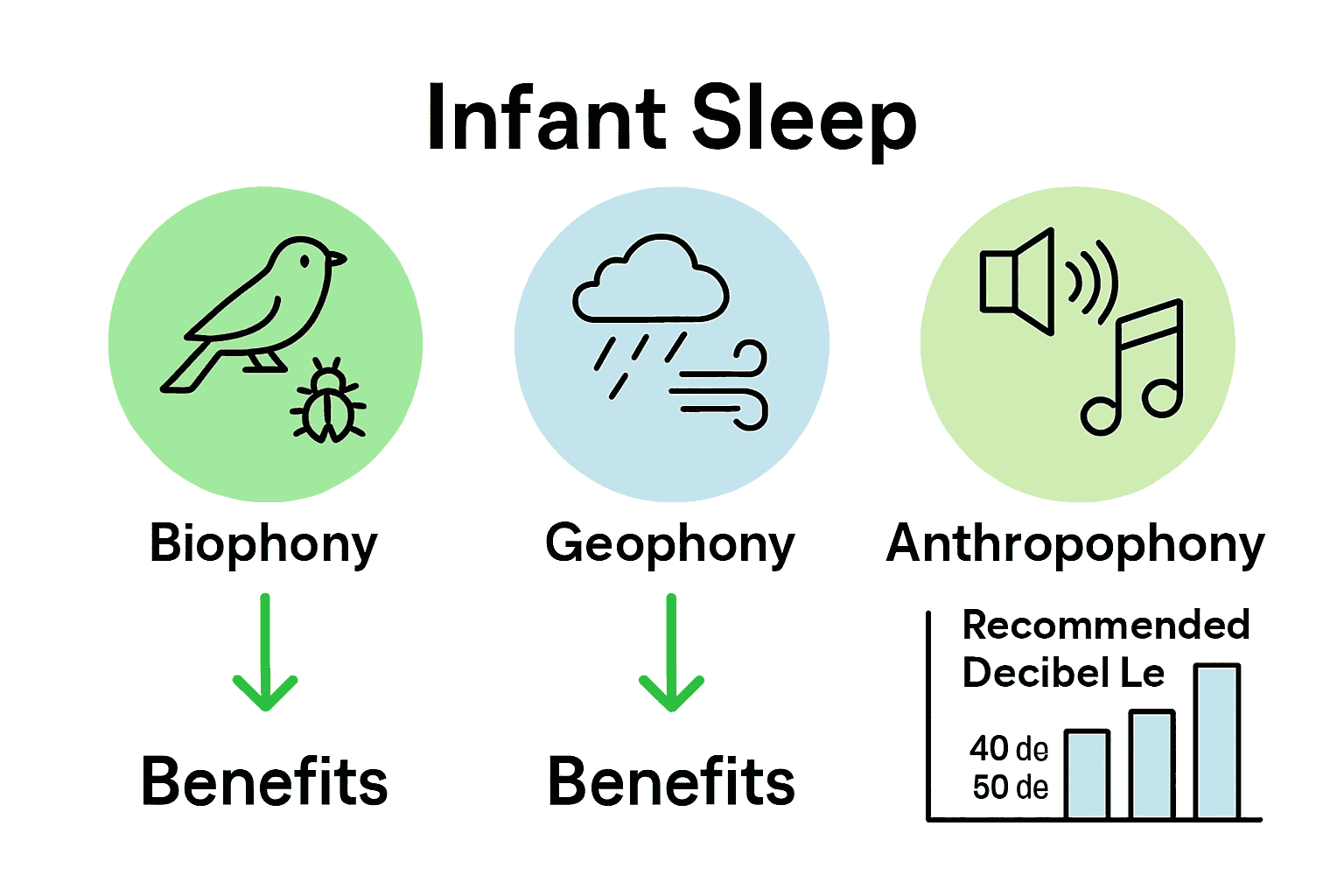 Infant Sleep

Biophony

Benefits

Geophony

Benefits

Anthropophony

Recommended Decibel Le

40 de
50 de