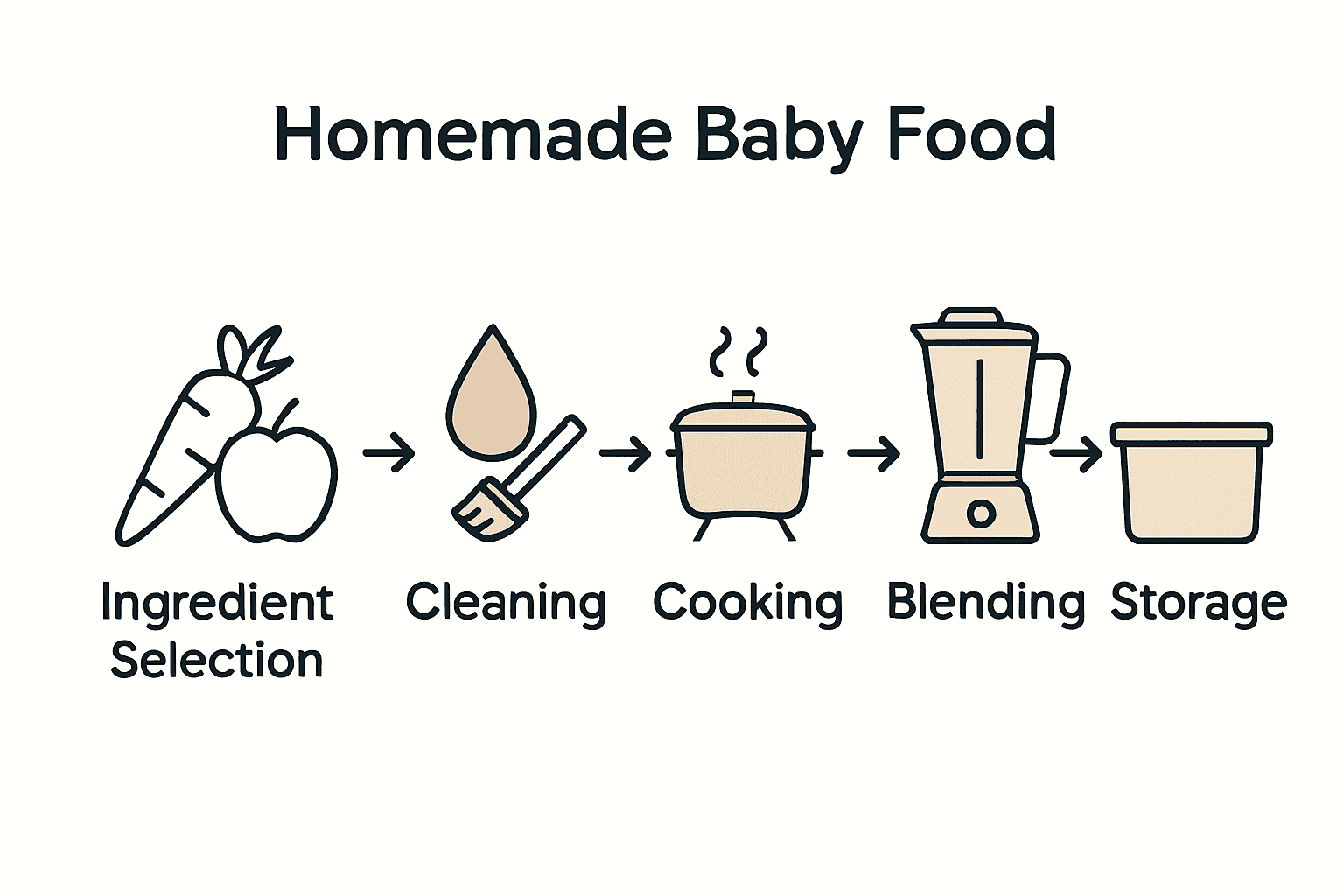 Homemade Baby Food

Ingredient Selection

Cleaning

Cooking

Blending

Storage