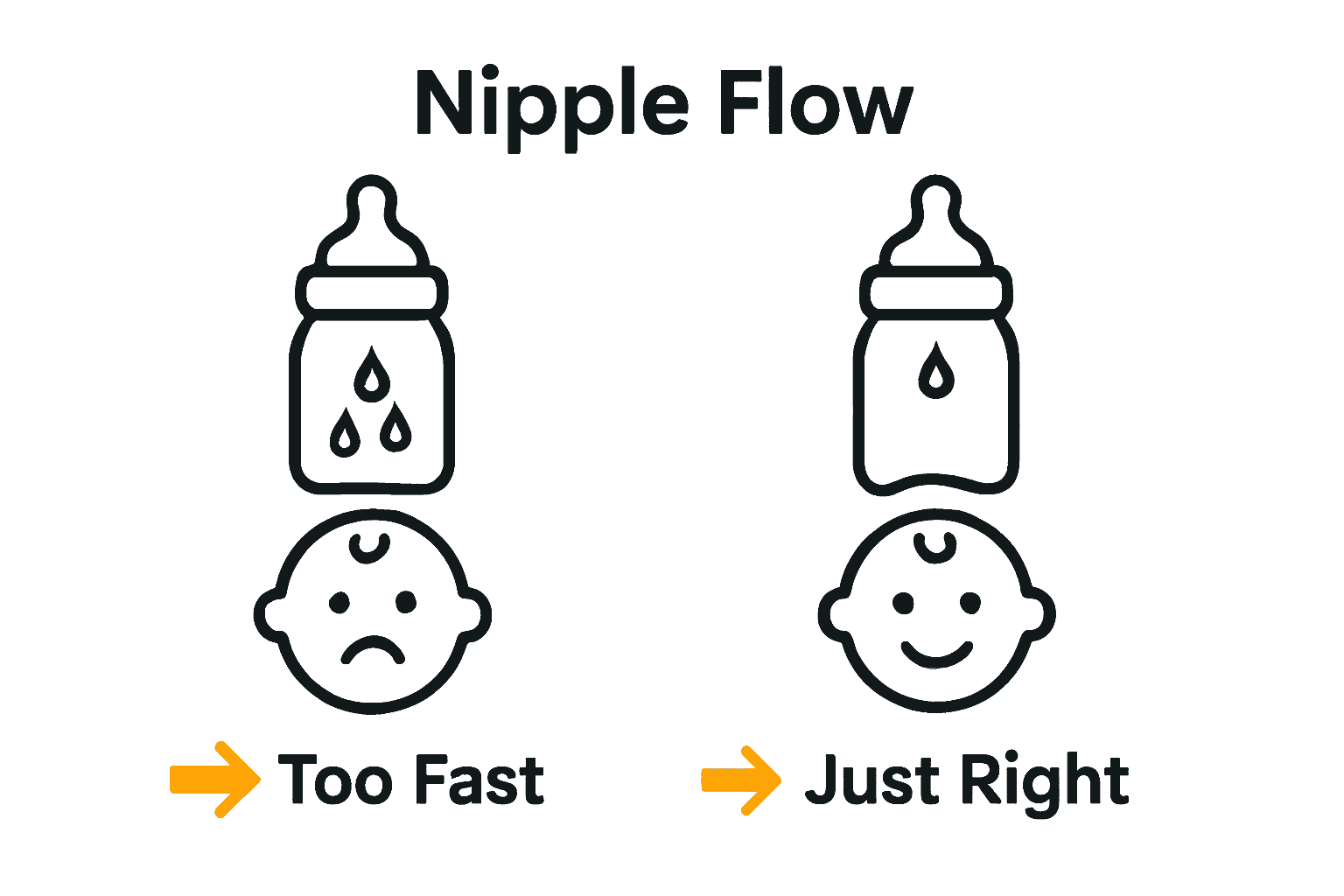 Nipple Flow

Too Fast

Just Right