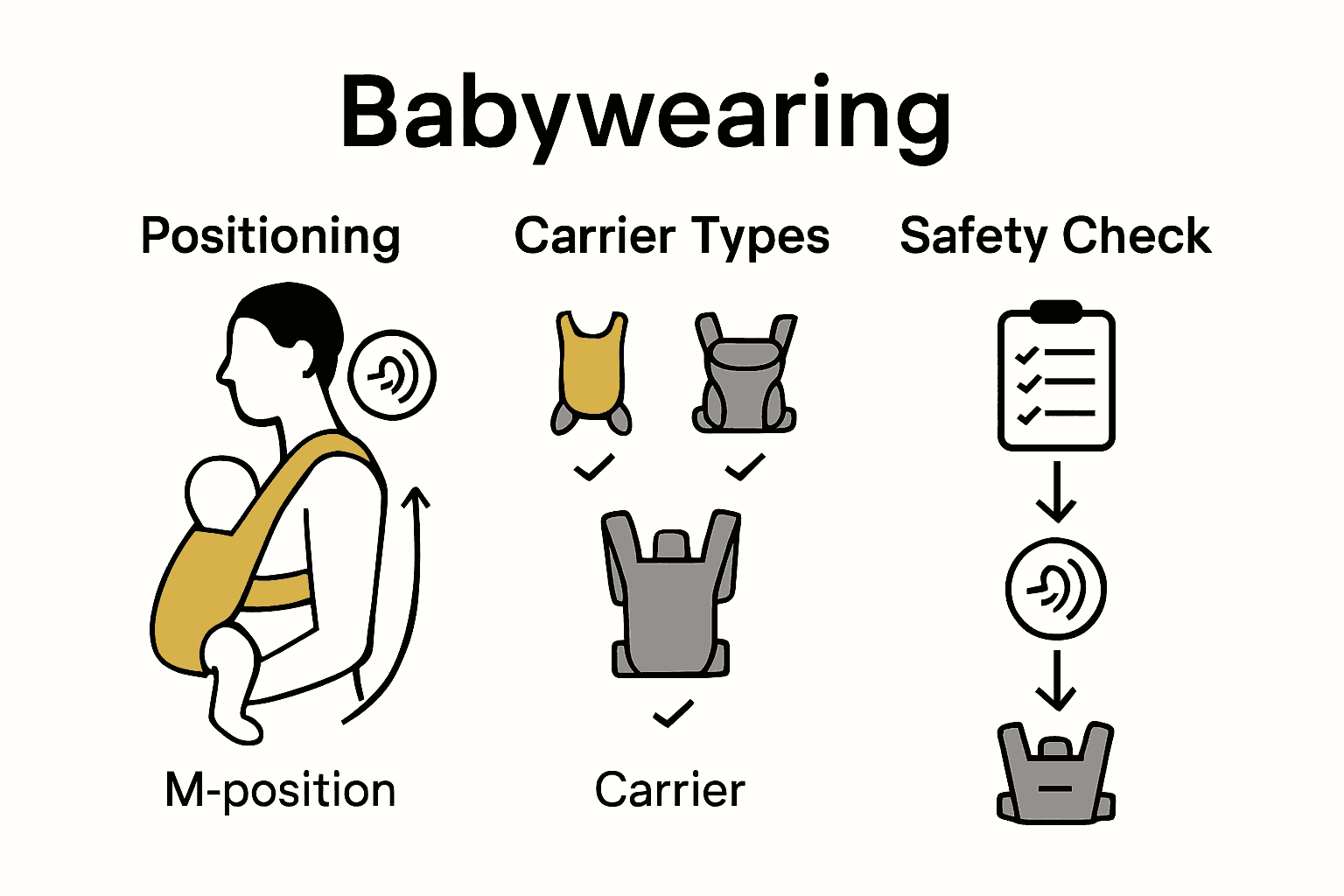 Babywearing

Positioning

M-position

Carrier Types

Carrier

Safety Check